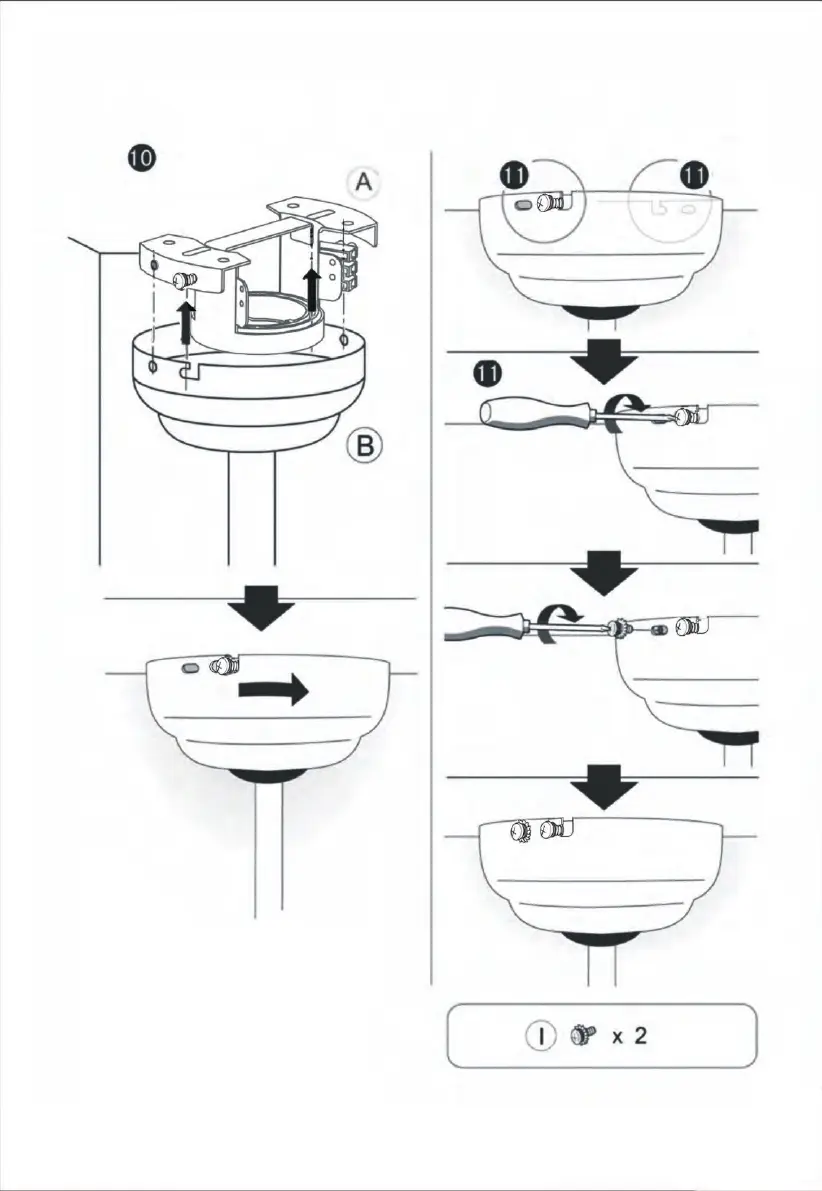 10

A

B

11 11

11

I x 2