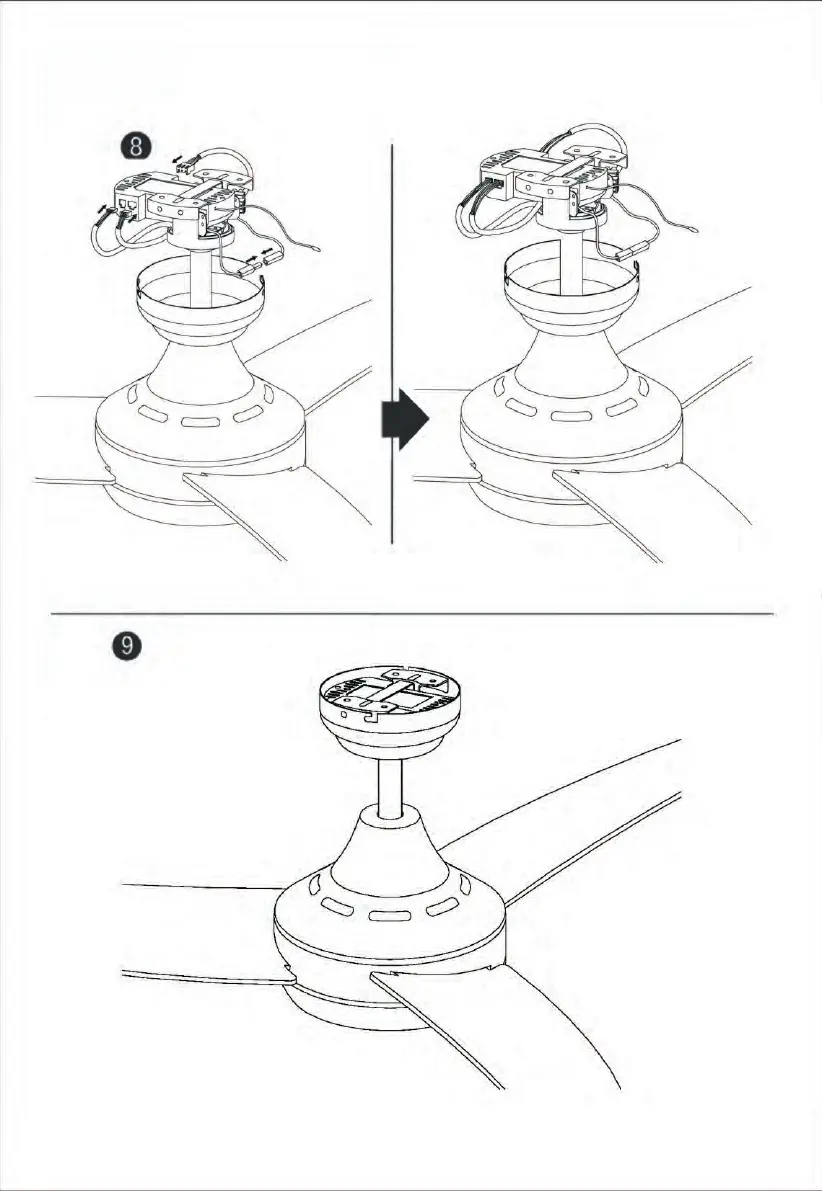 8

9