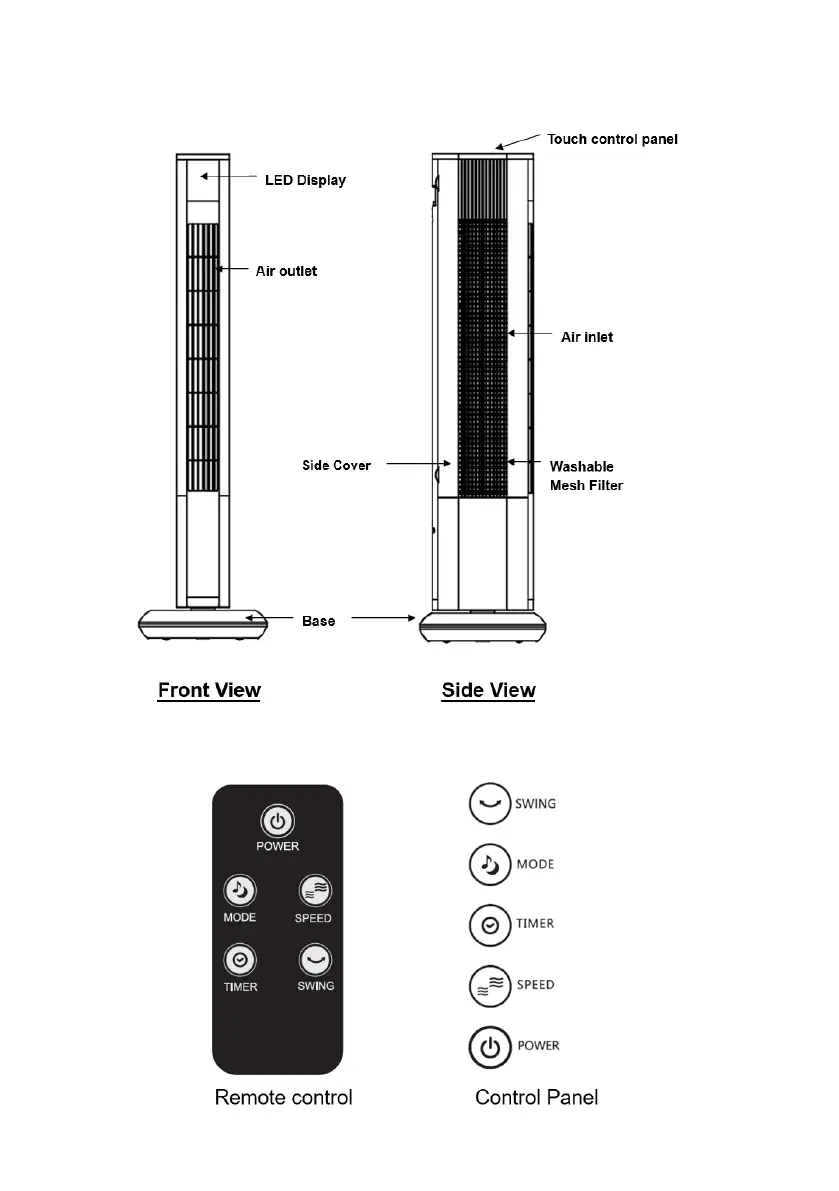 Touch control panel

LED Display

Air outlet

Air inlet

Side Cover

Washable Mesh Filter

Base

Front View

Side View

POWER

MODE

SPEED

TIMER

SWING

Remote control

SWING

MODE

TIMER

SPEED

POWER

Control Panel