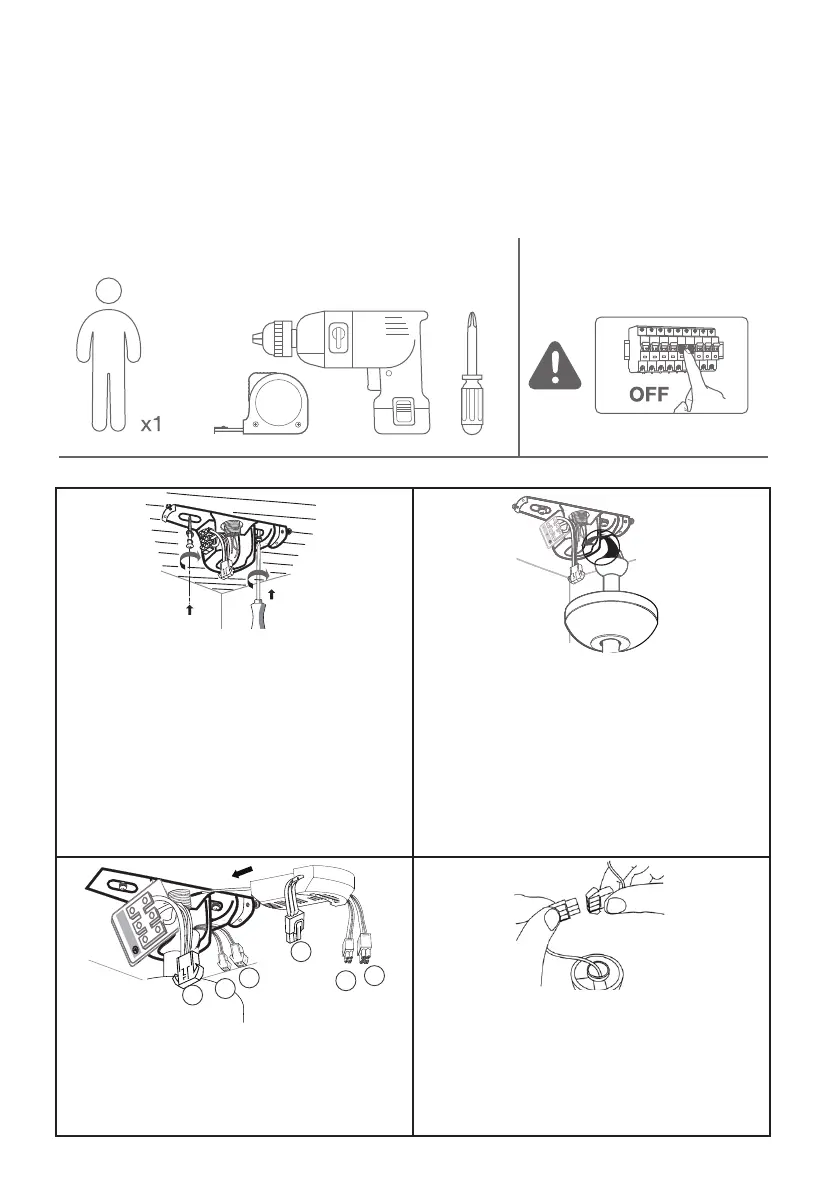 x1

OFF