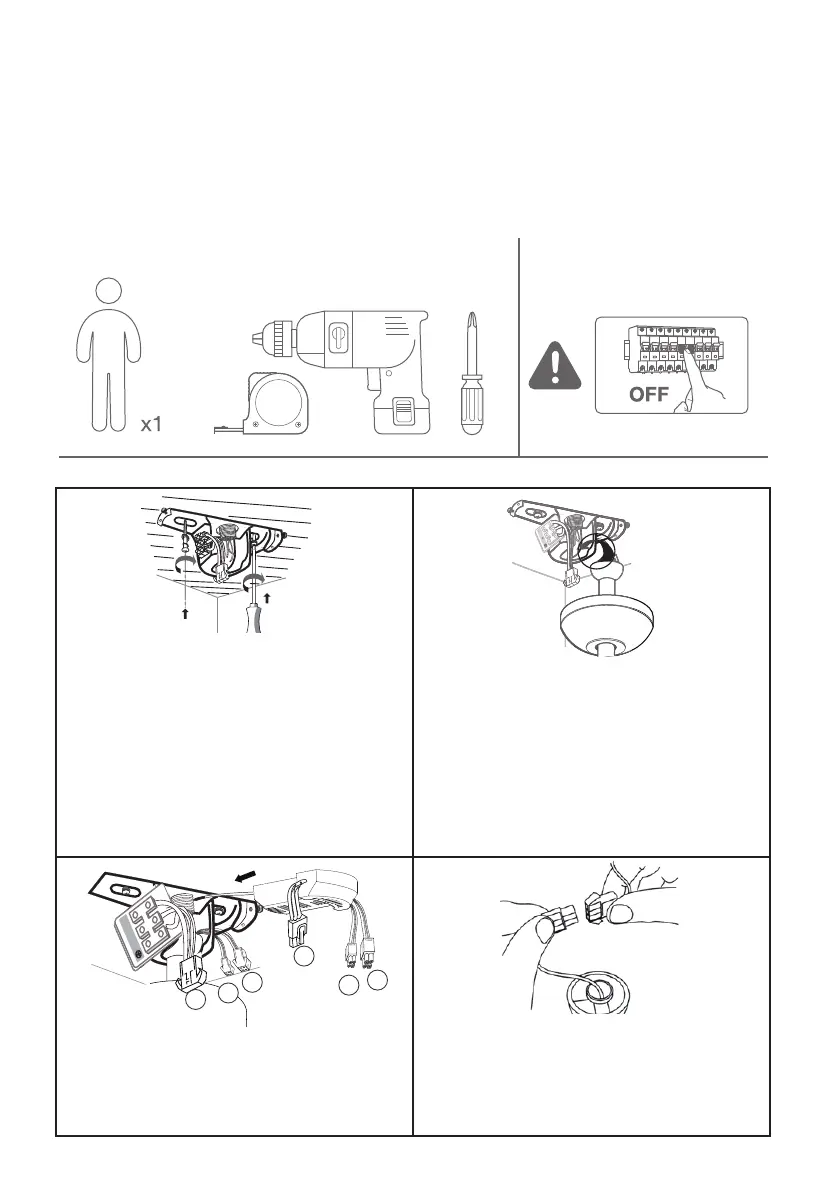 x1

OFF