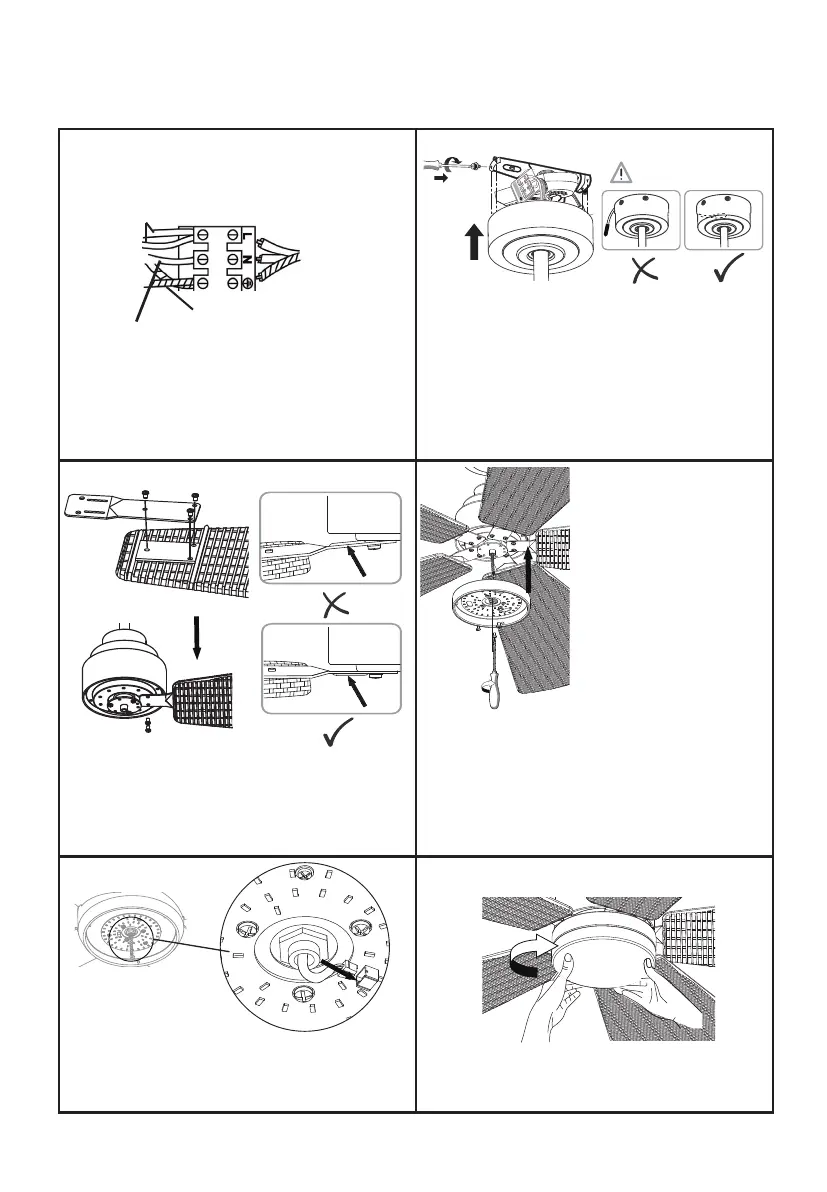 L
N