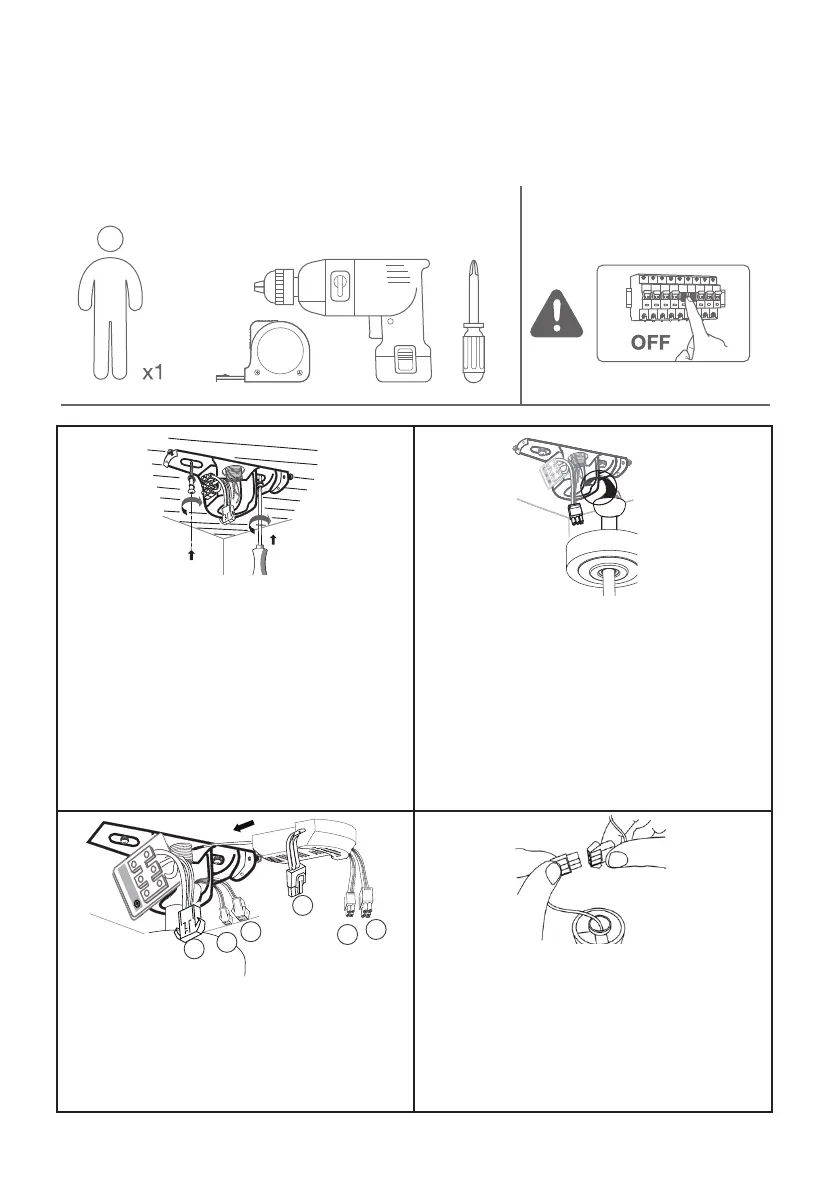 x1

OFF