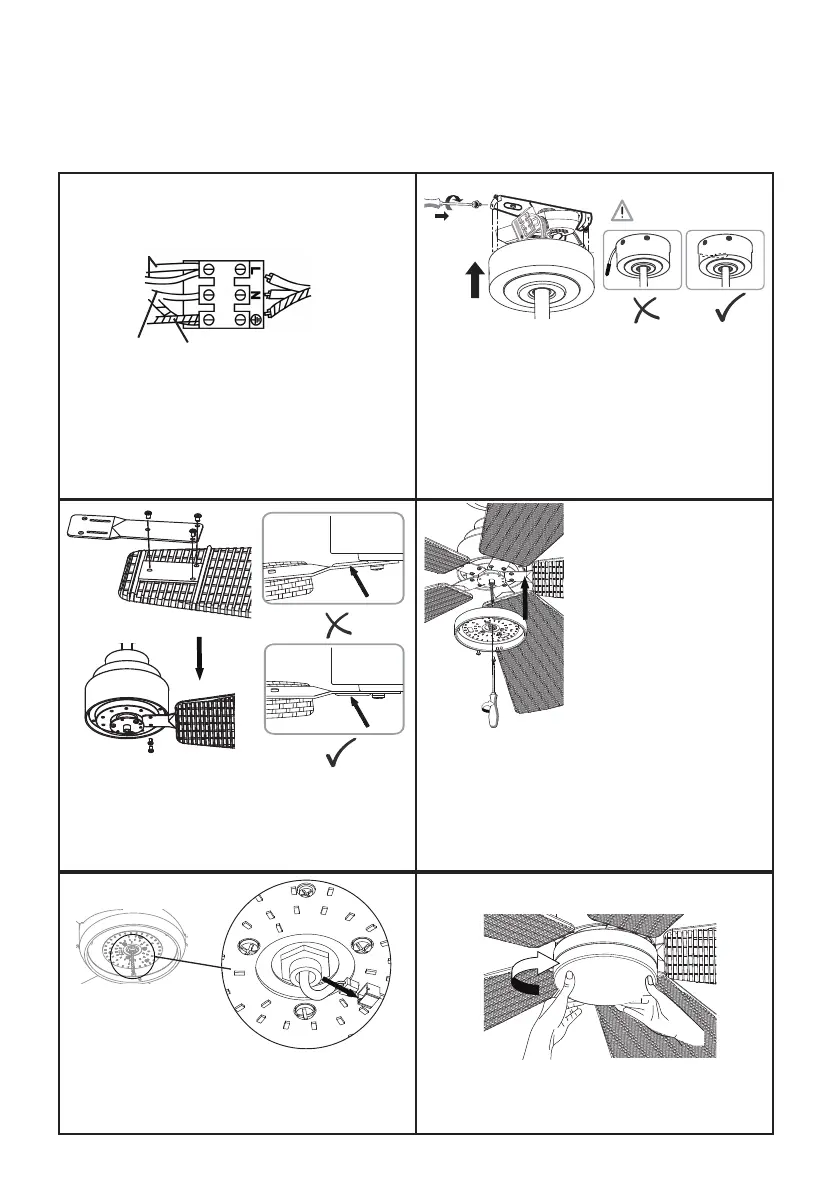 L
N