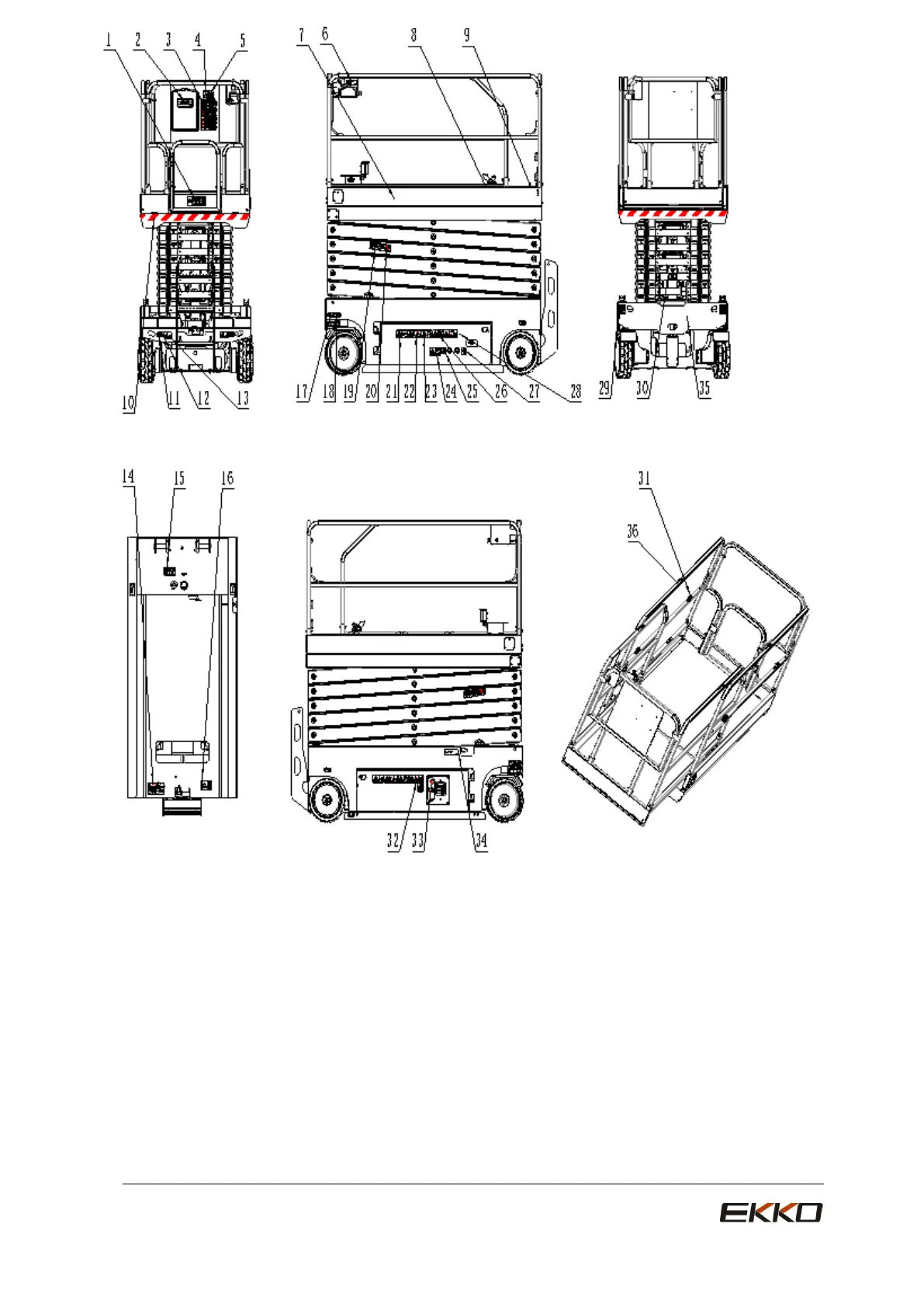 1 2 3 4 5

7 6 8 9

10 11 12 13

17 18 19 20 21 22 23 24 25 26 27 28

29 30 35

14 15 16

31

36

32 33 34

EKKO