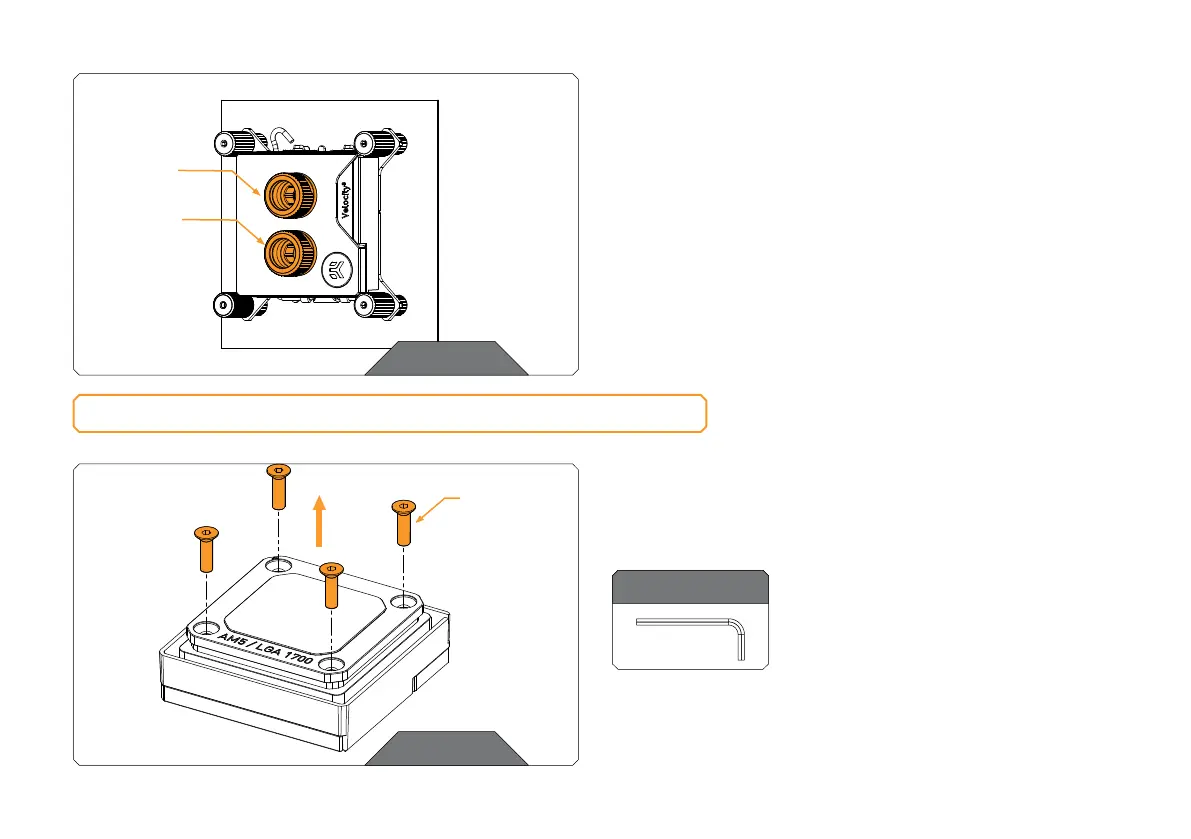 Velocity²

AM5 / LGA 1700