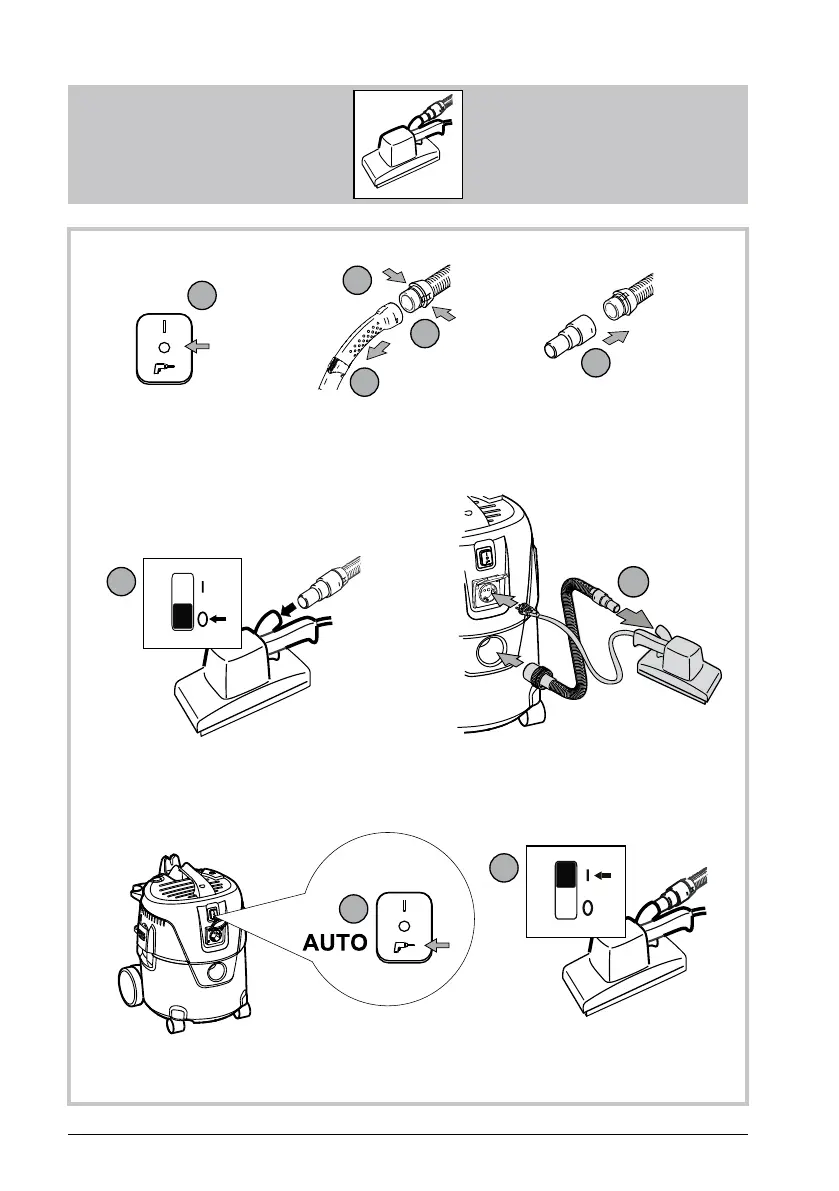 I
O

I
O

I
O

AUTO

I
O