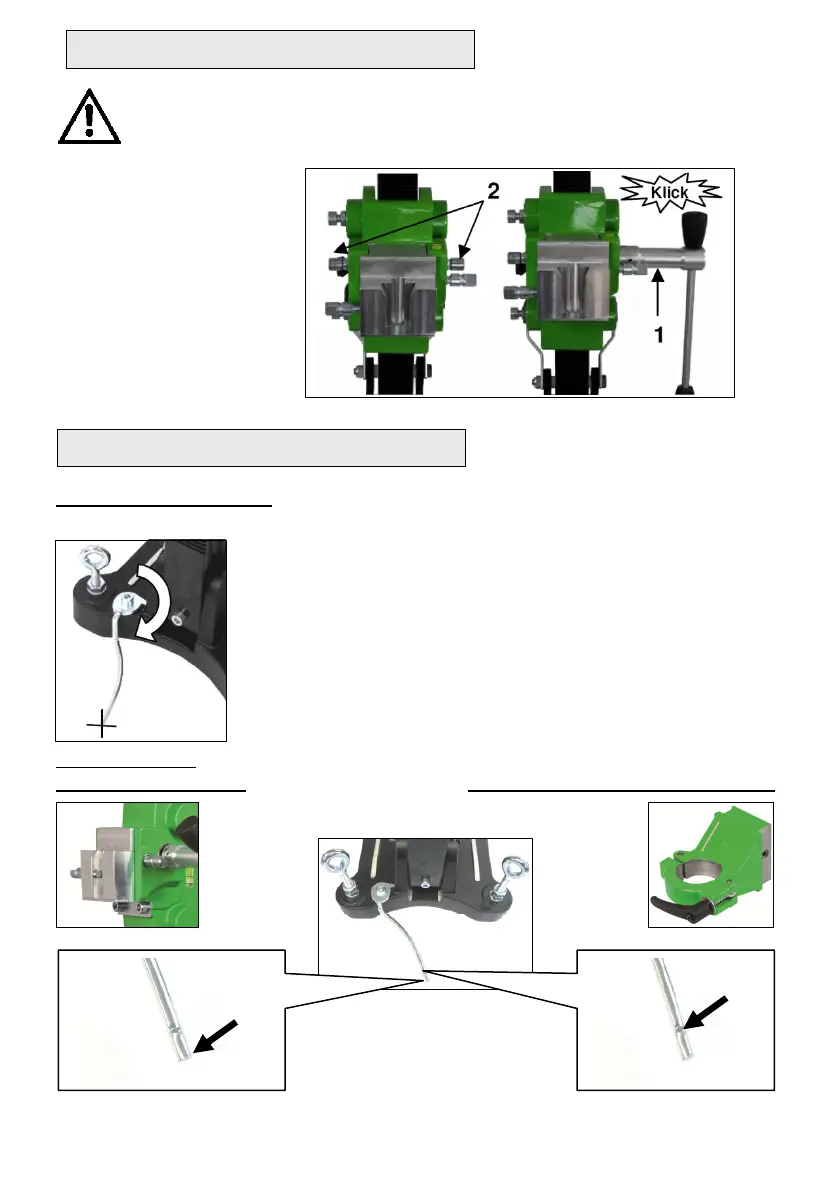 Klick

2

1