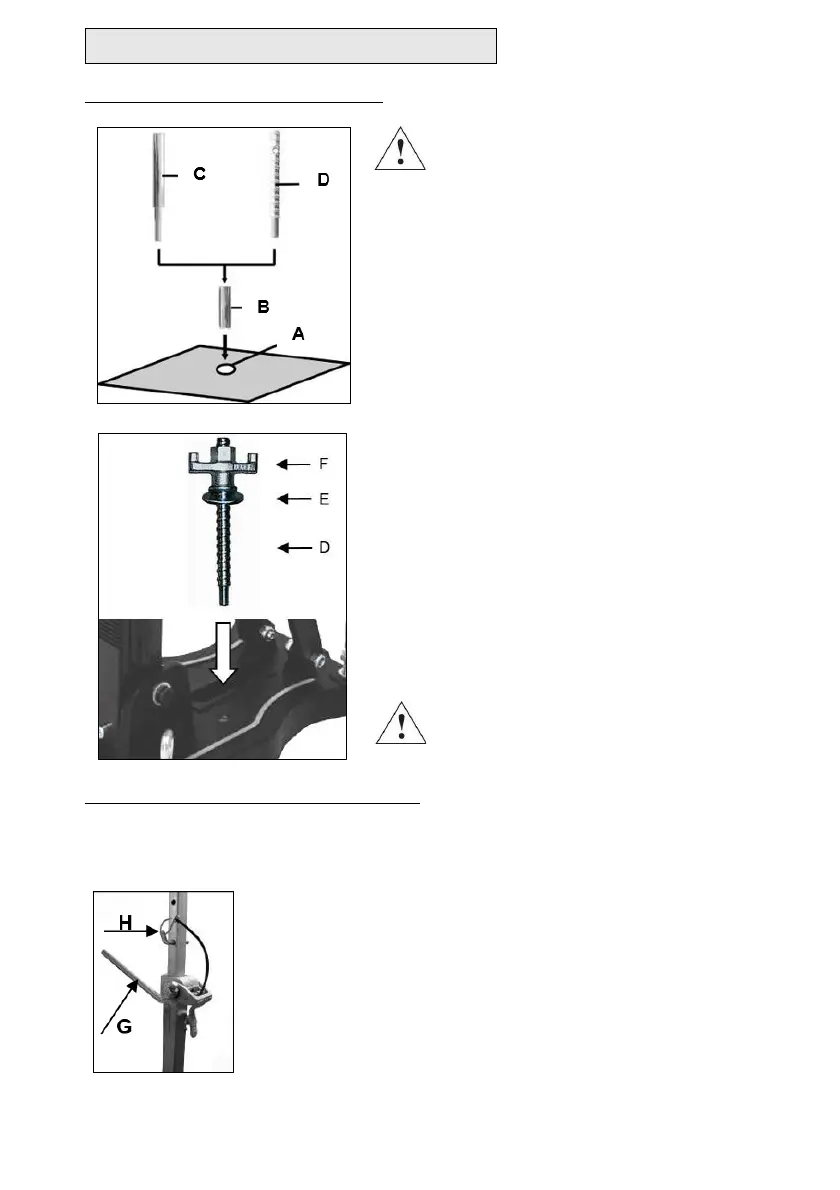 C
D
B
A

F
E
D

H
G