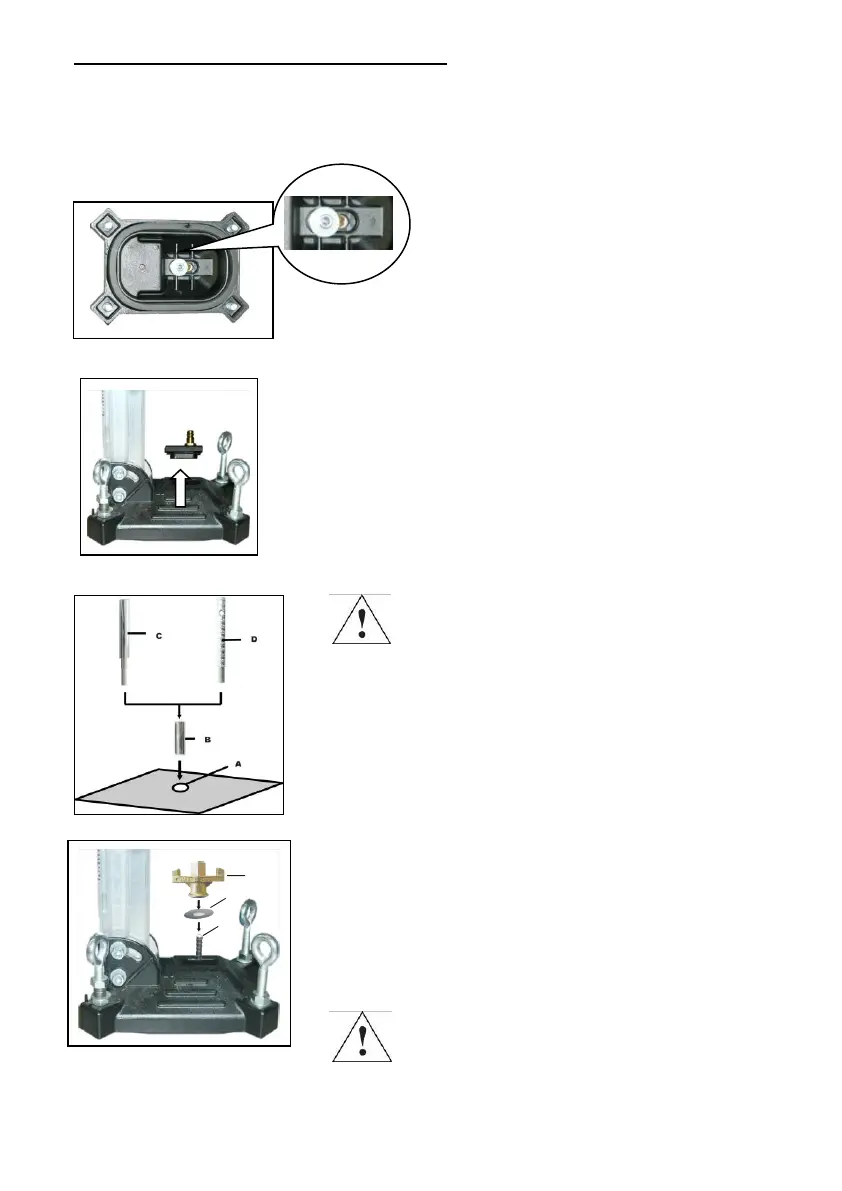 C

D

B

A