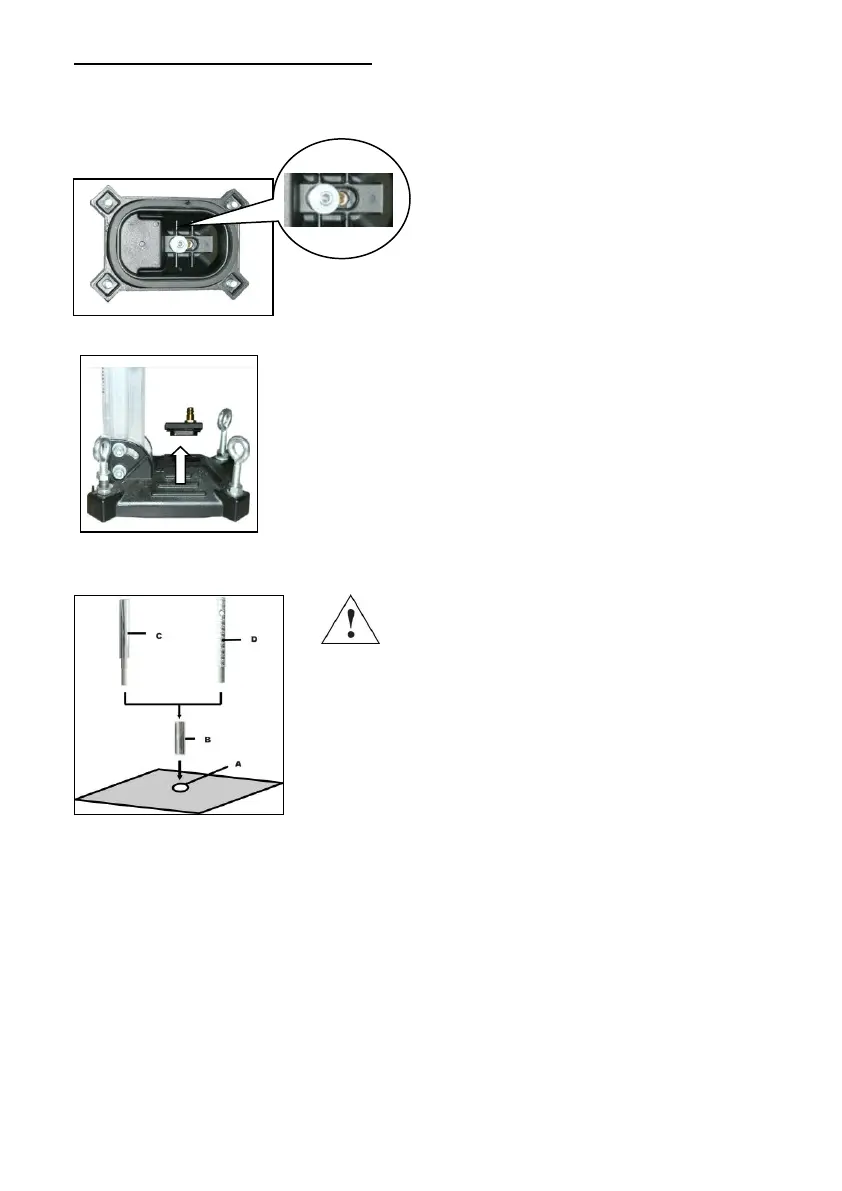 C

D

B

A