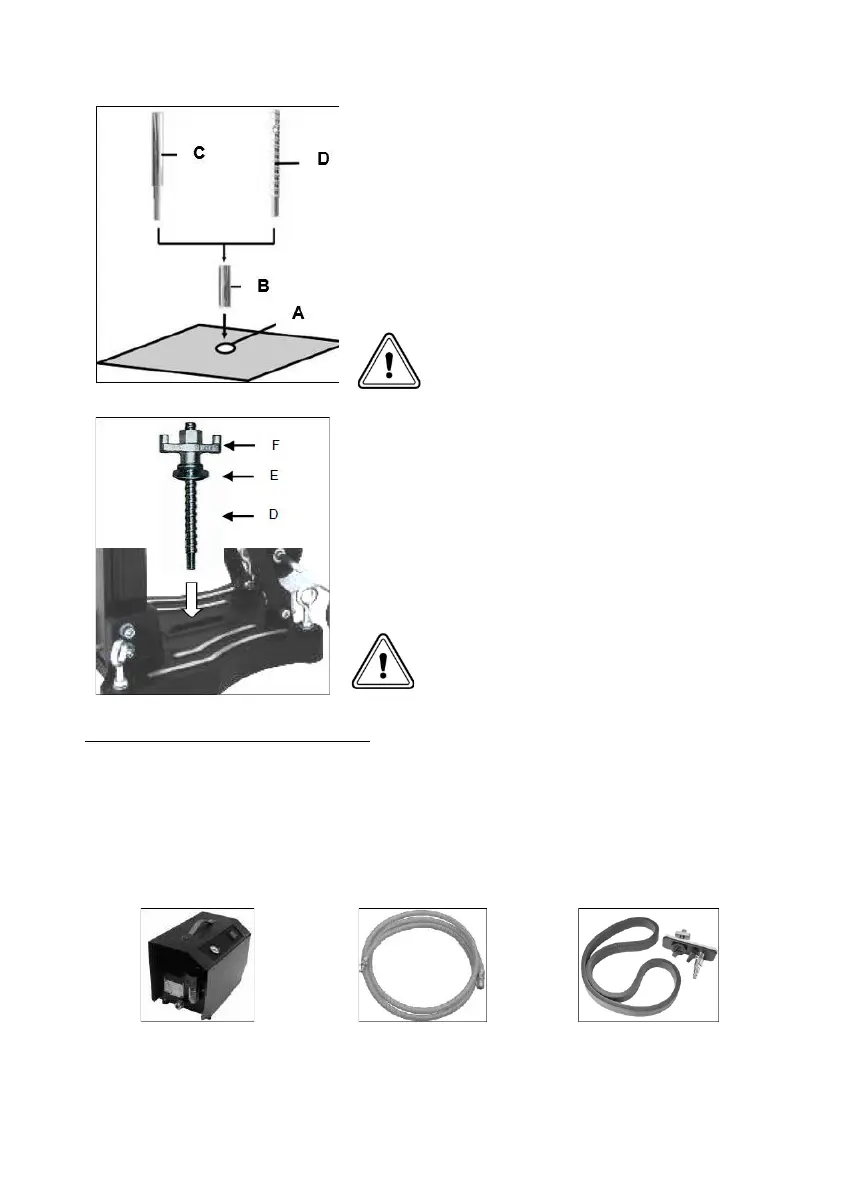 C

D

B

A

F

E

D