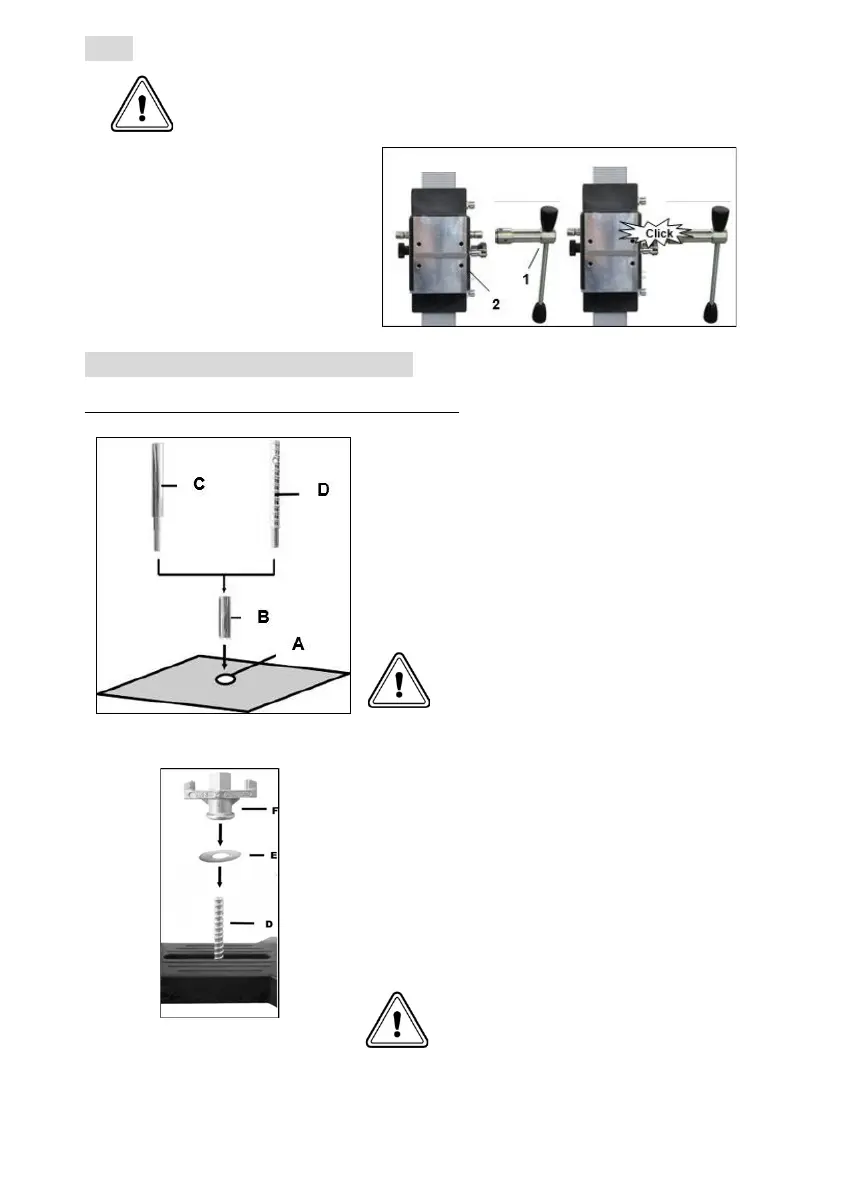 Click

1

2

C

D

B

A

F

E

D