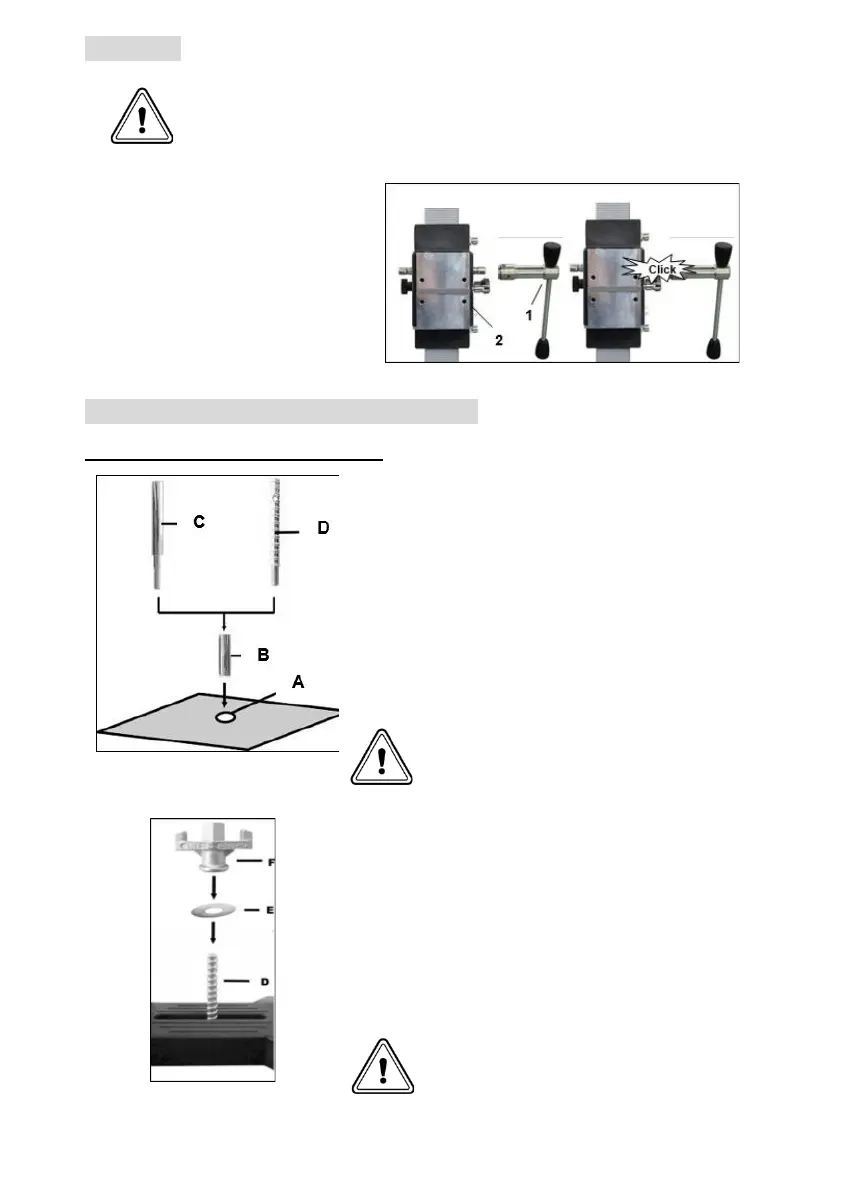 Click

1

2

C

D

B

A

F

E

D