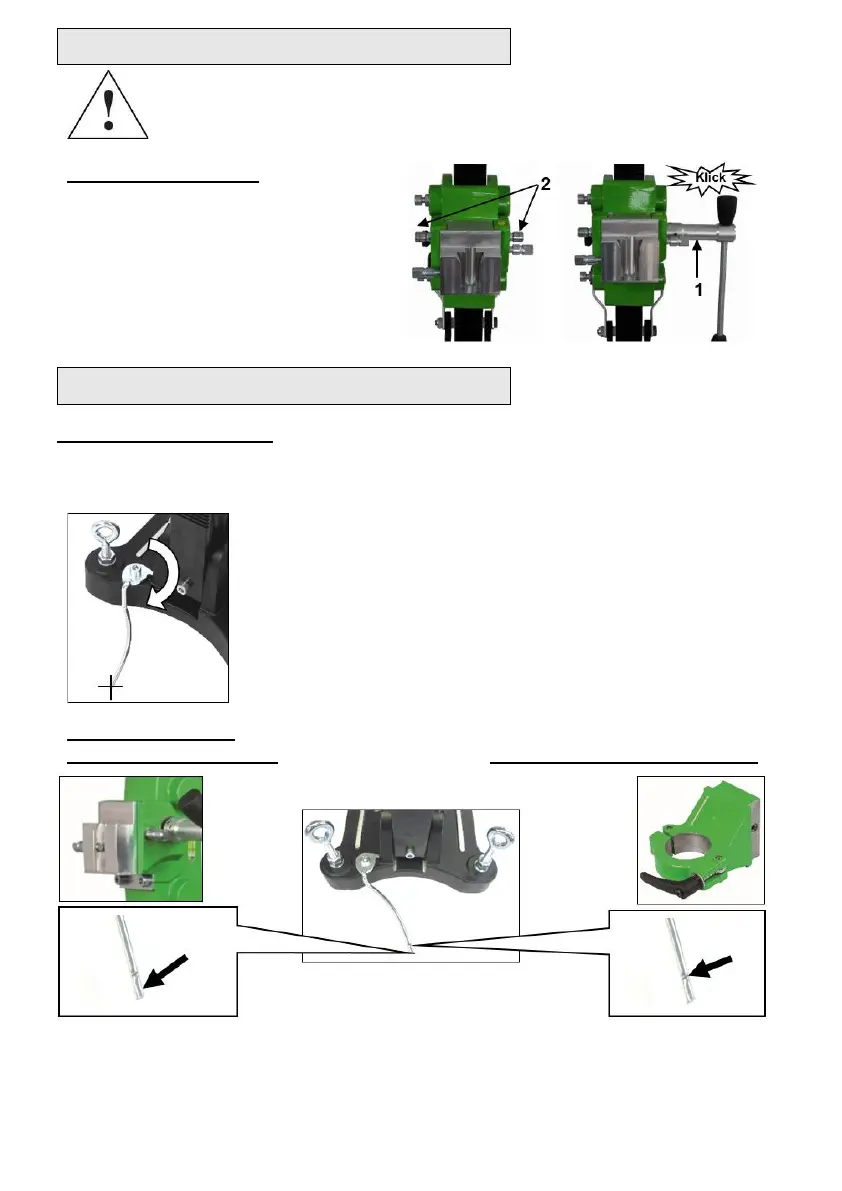 2

Klick

1