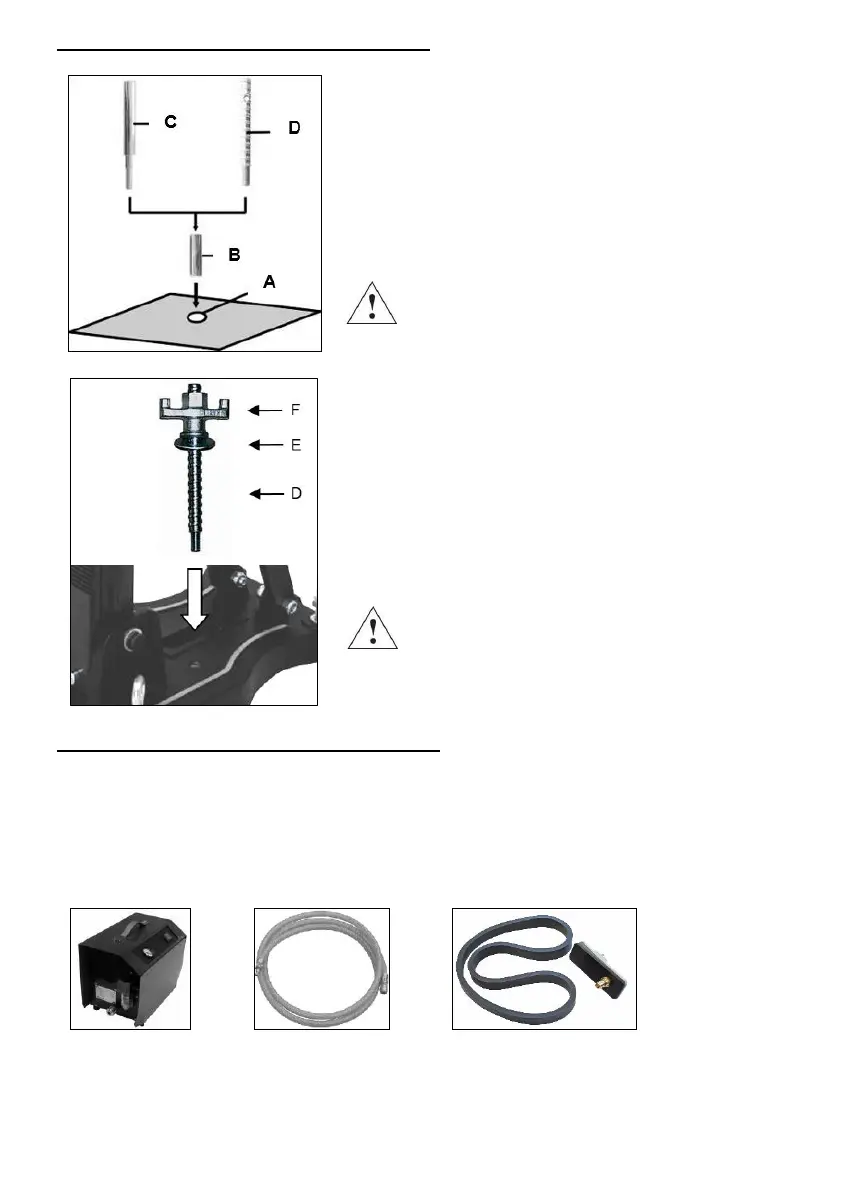 C

D

B

A

F

E

D