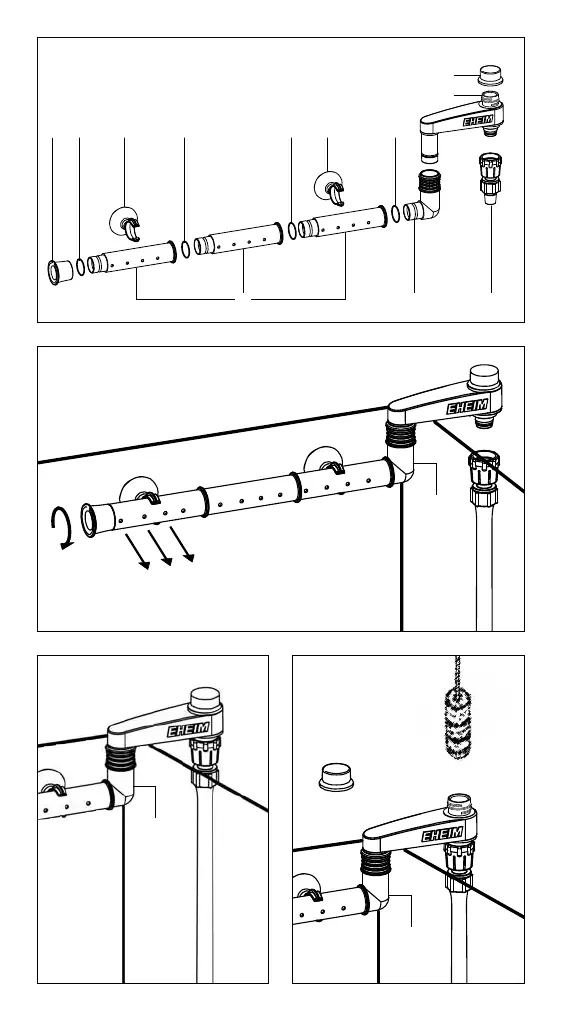 EHEIM

EHEIM

EHEIM

EHEIM