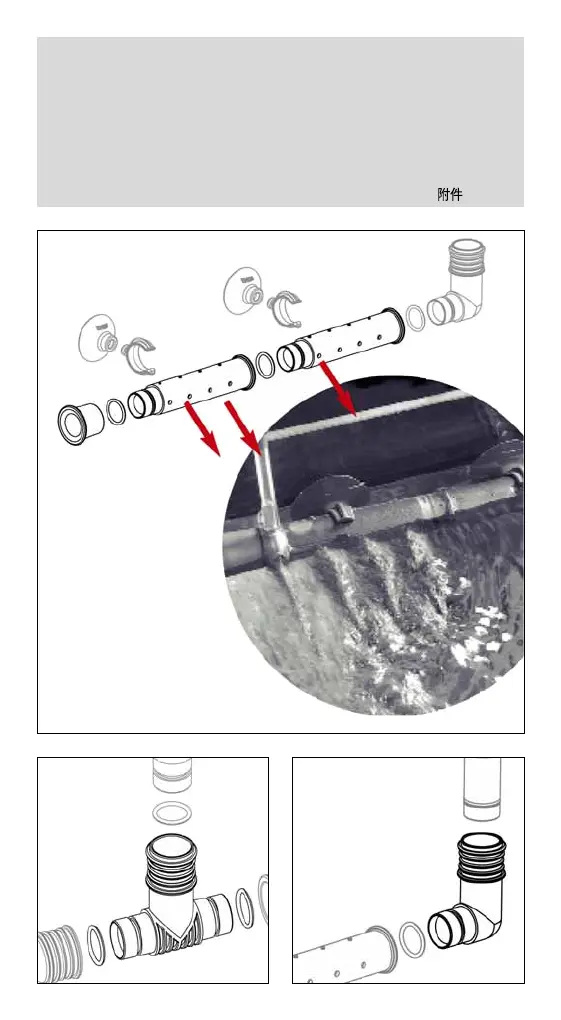 附件