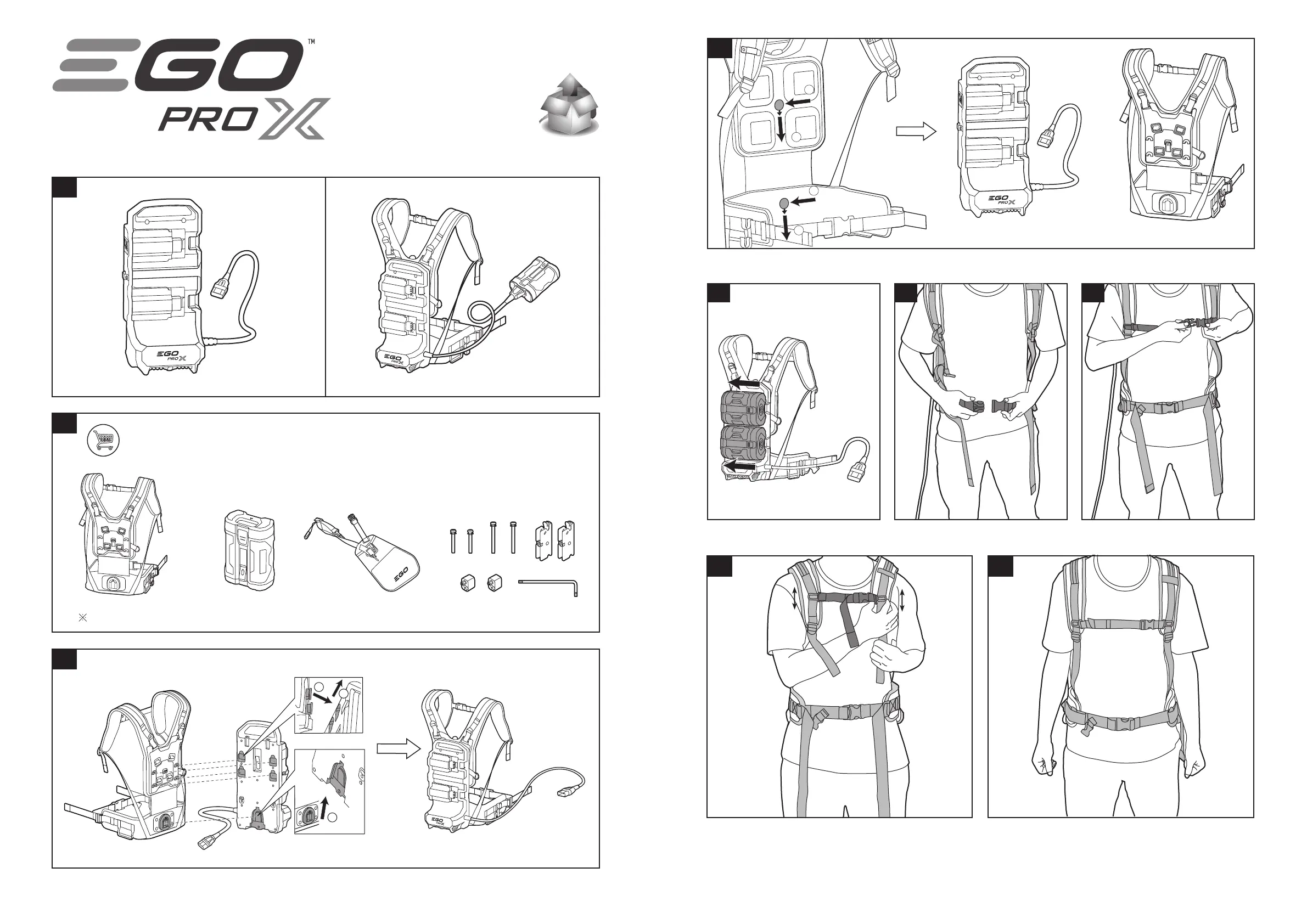 EGO™
PRO X

EGO PRO X

EGO PRO X

EGO

EGO PRO X

EGO PRO X