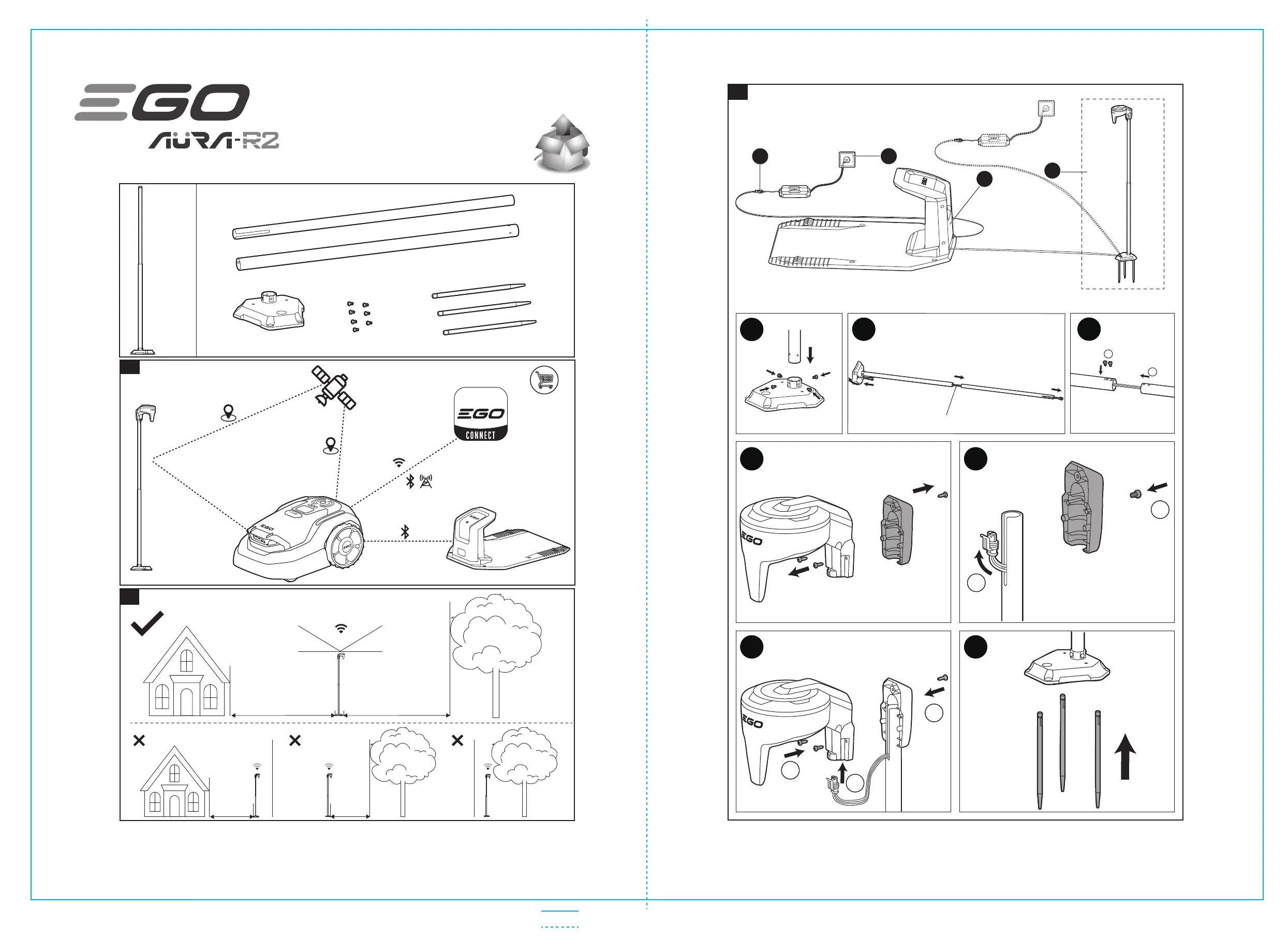 EGO
AURA-R2

EGO
CONNECT

EGO

EGO