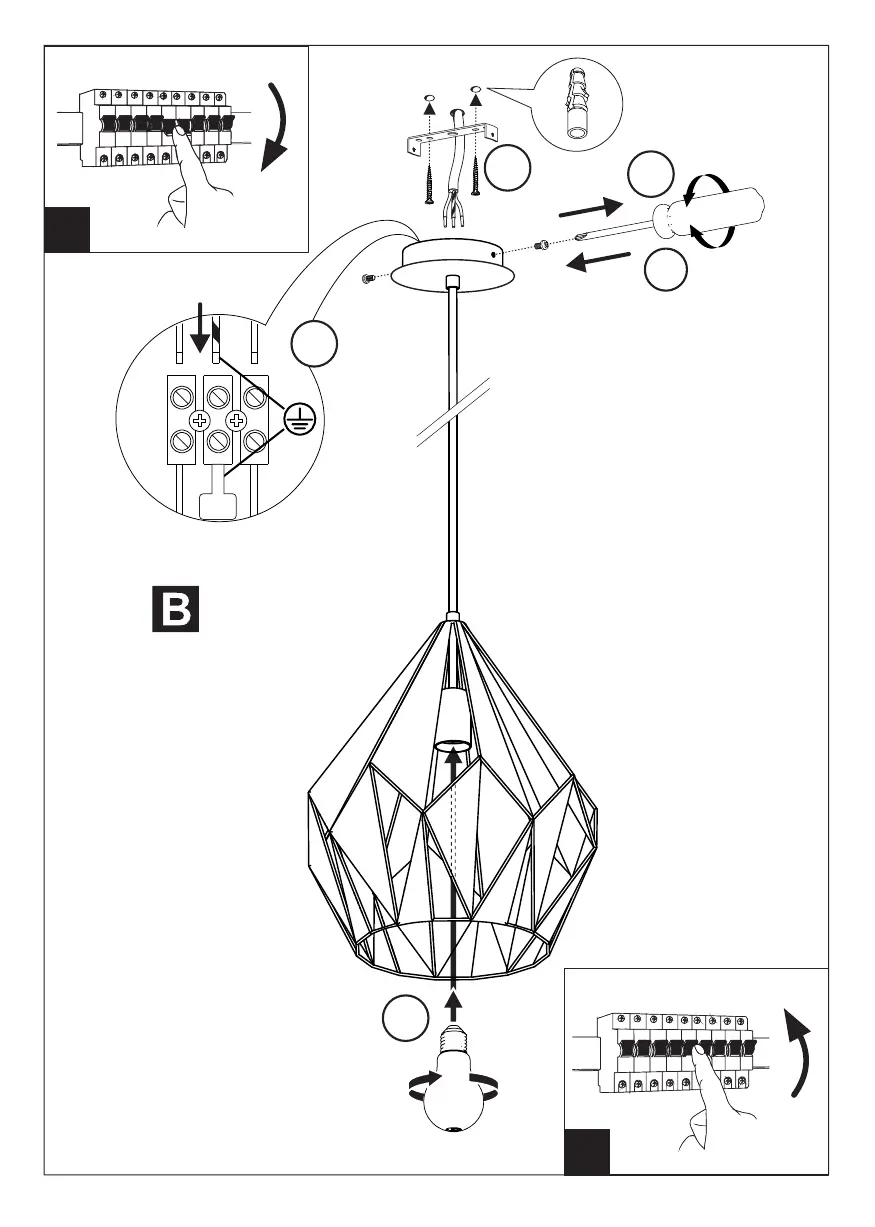 B