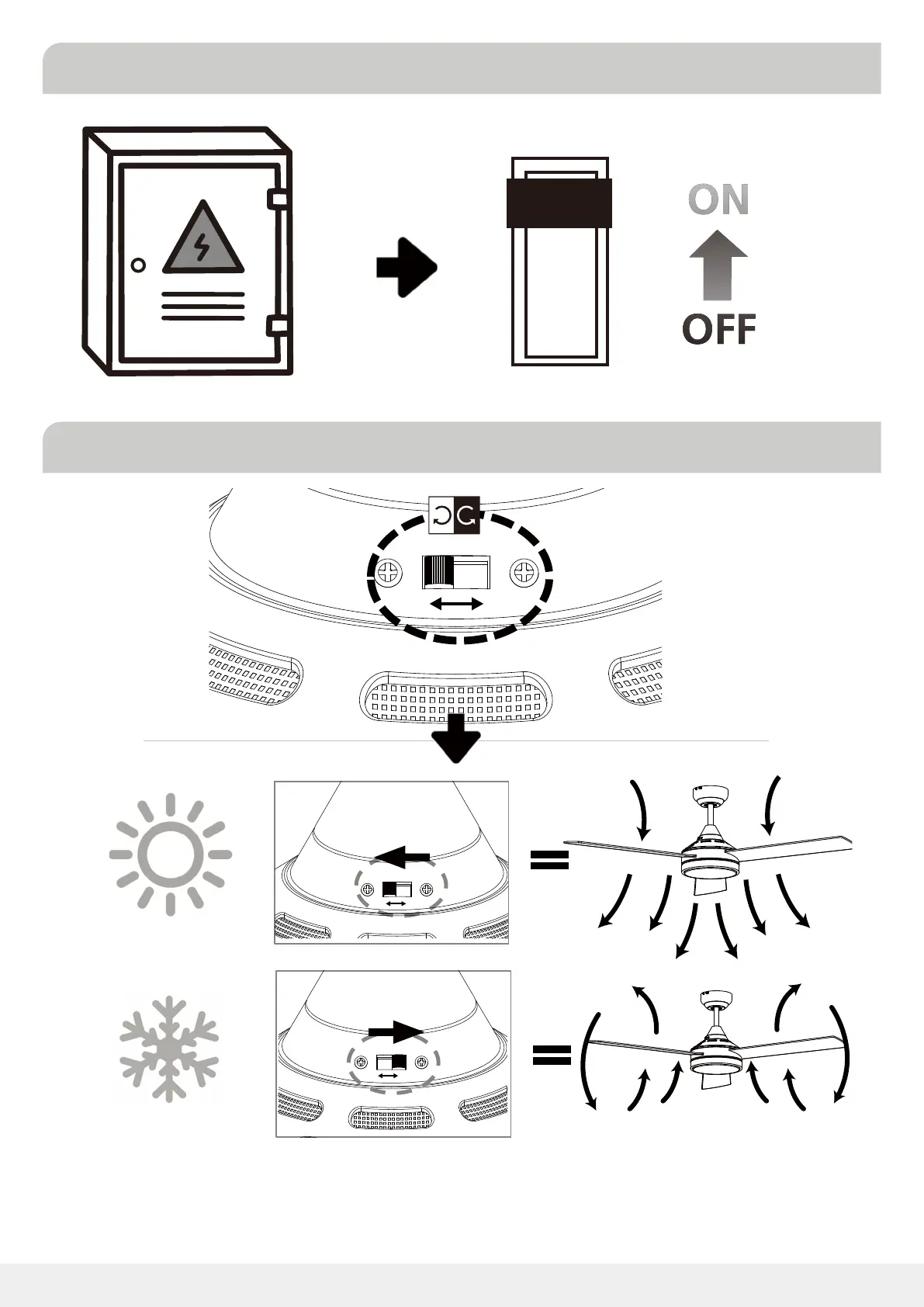 ON

OFF