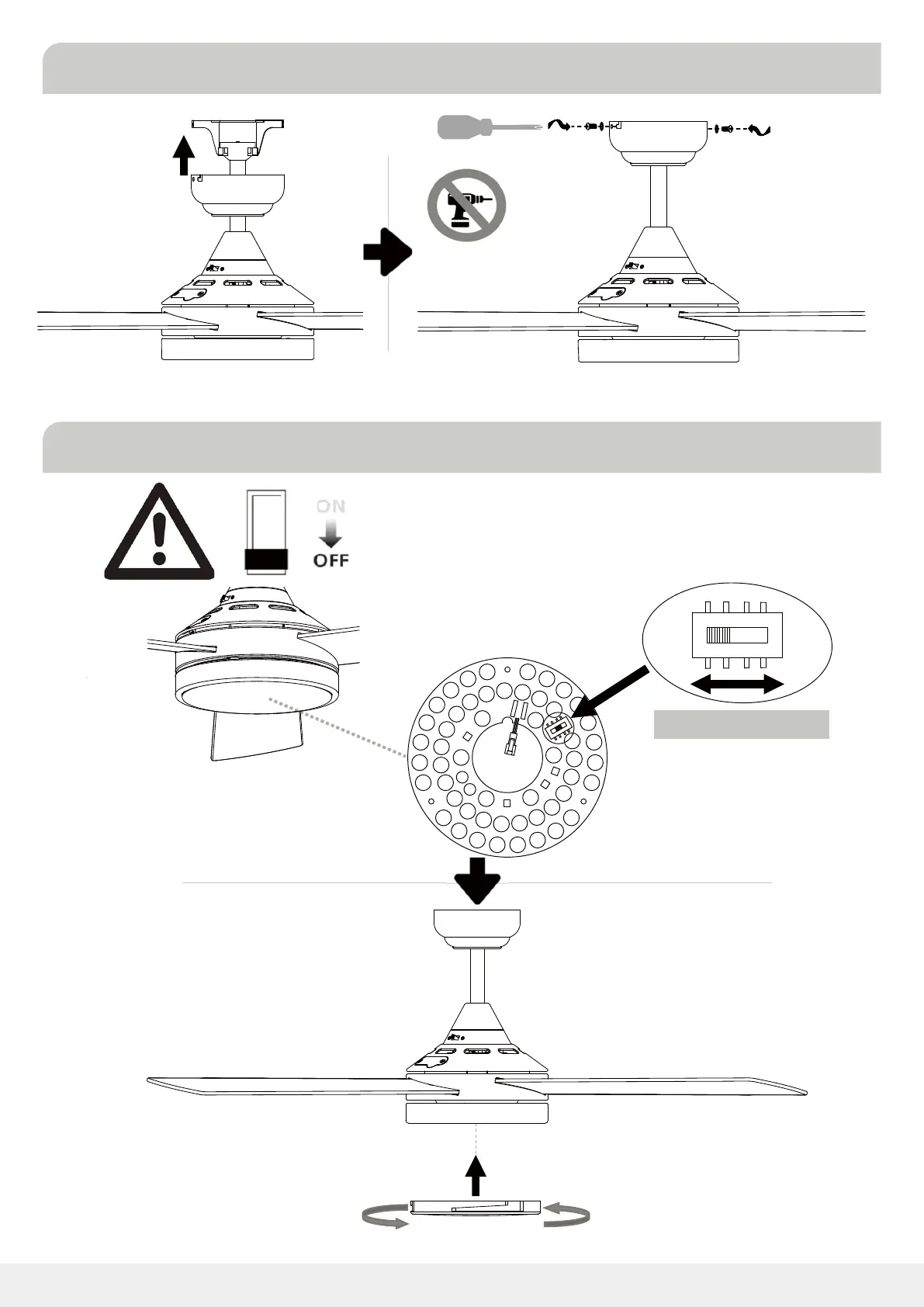 ON
OFF