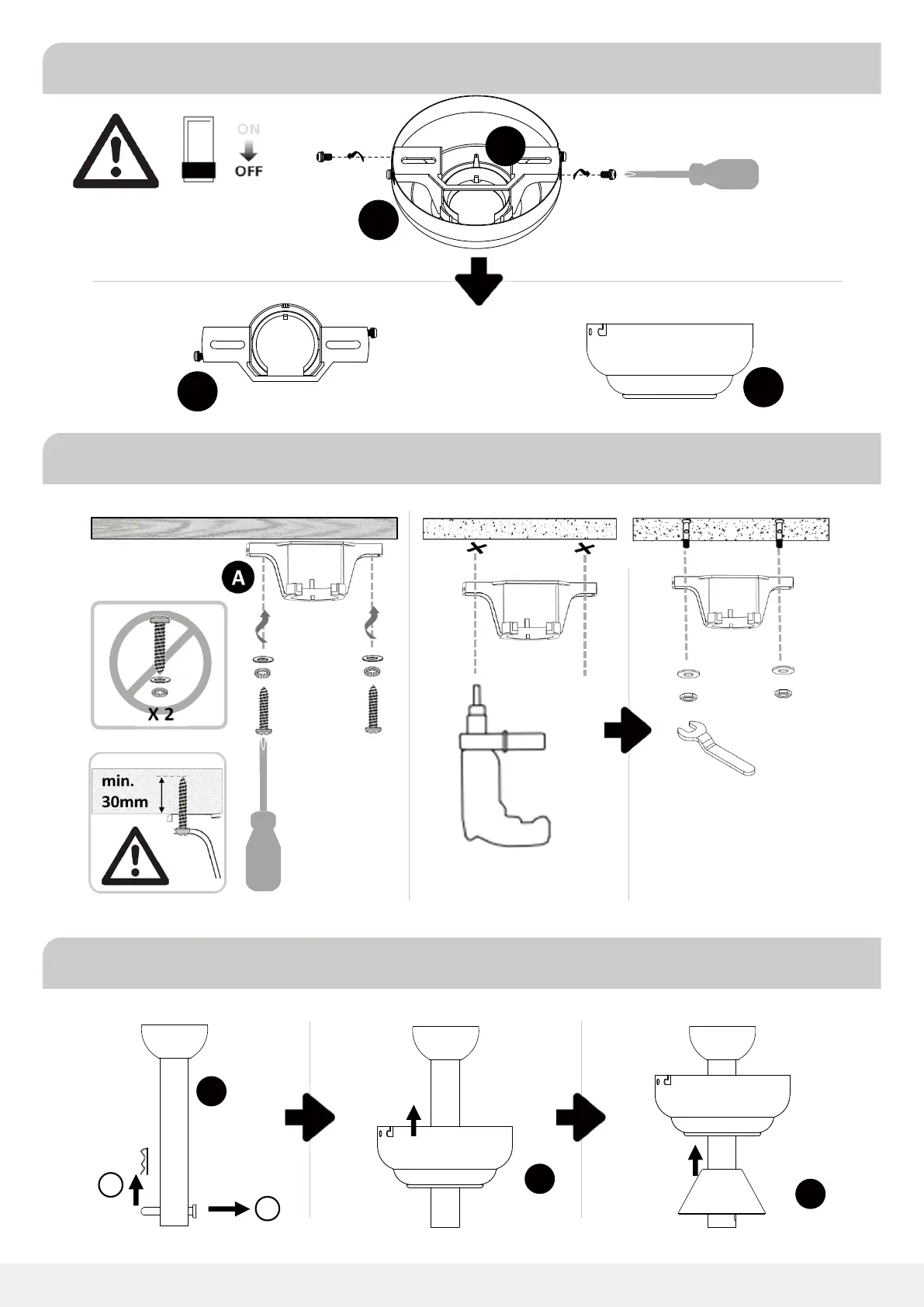 ON
OFF

A

X 2

min.
30mm