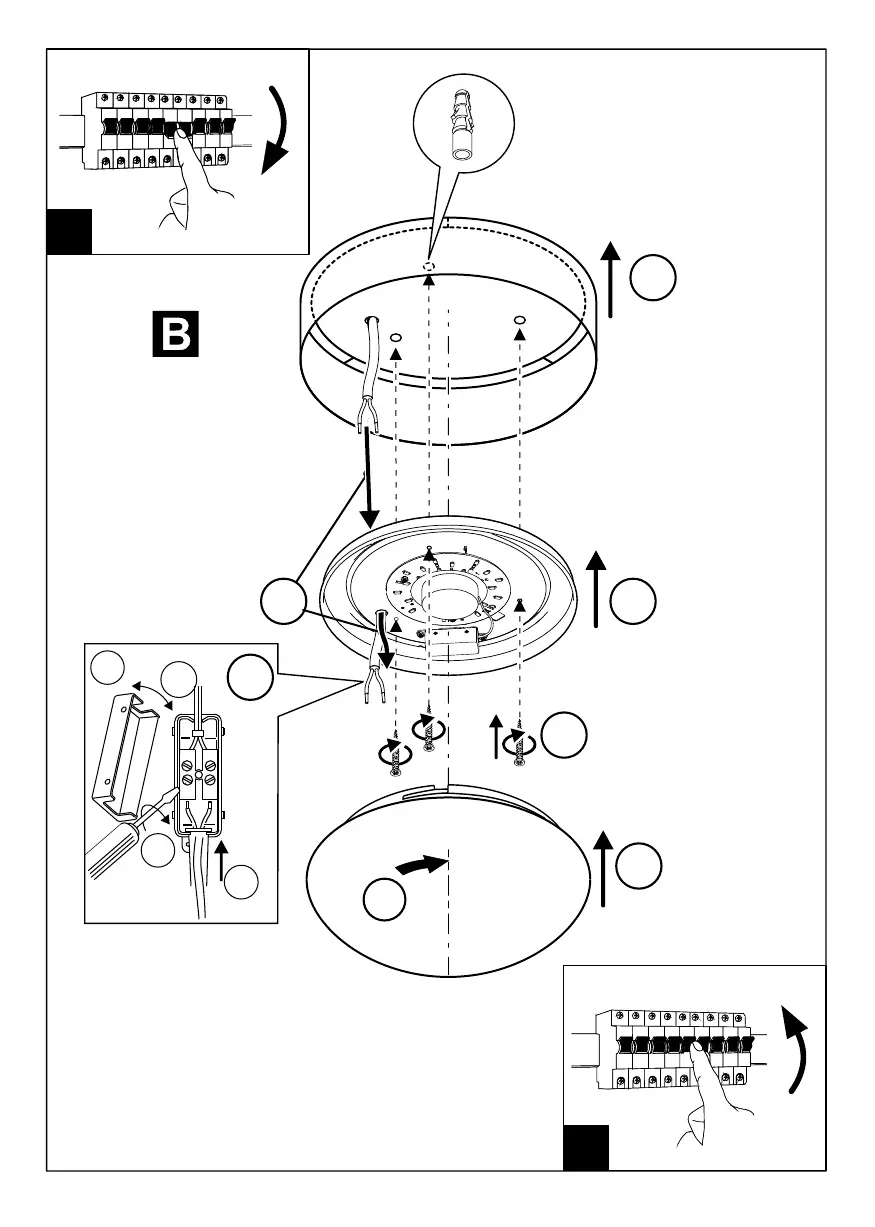 B