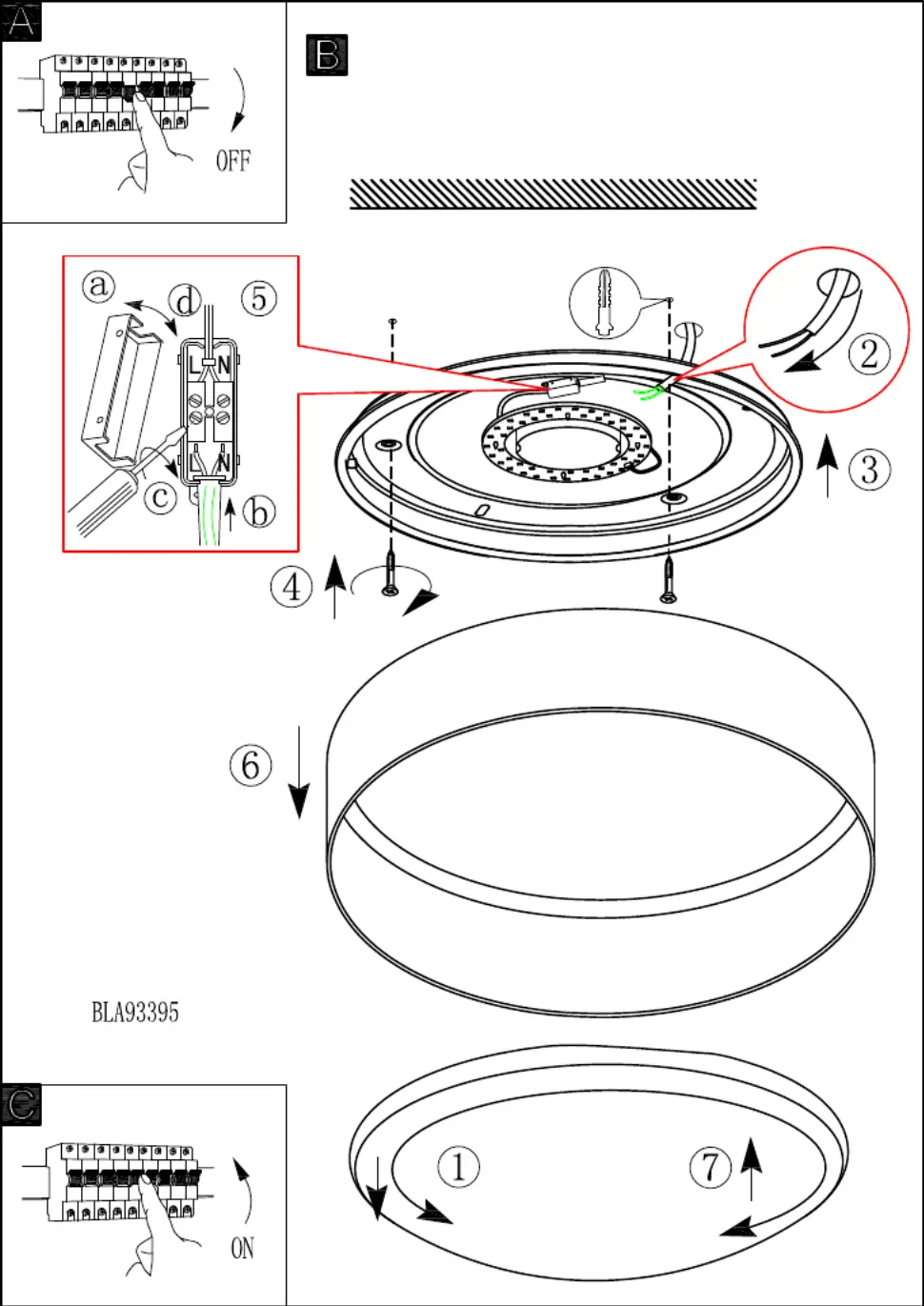 A

OFF

B

a
d
5
L N
L N
c
b

2

3

4

6

BLA93395

C

ON

1

7