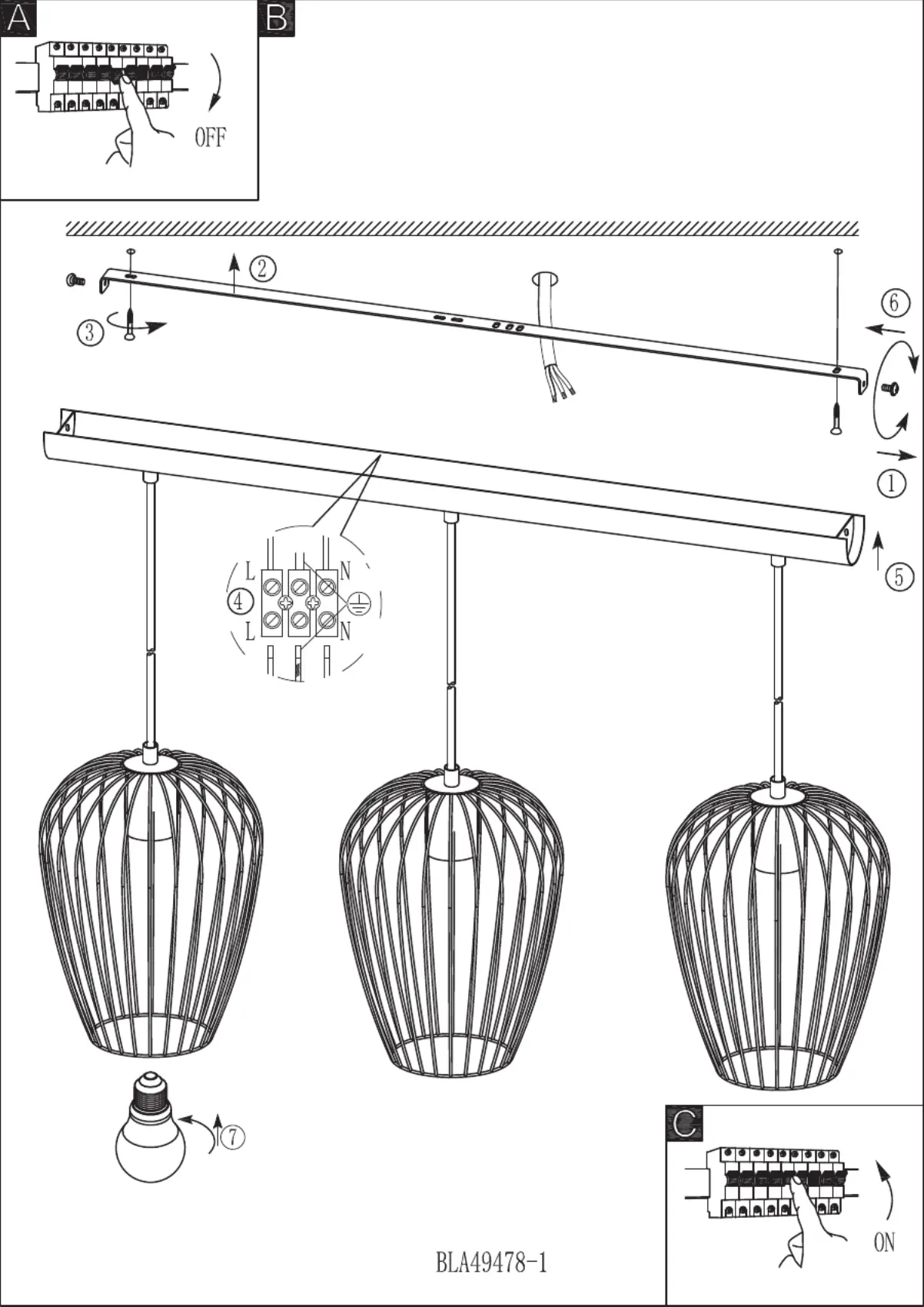 A
OFF
B
②
③
⑥
①
⑤
L
N
④
L
N
⑦
C
ON
BLA49478-1