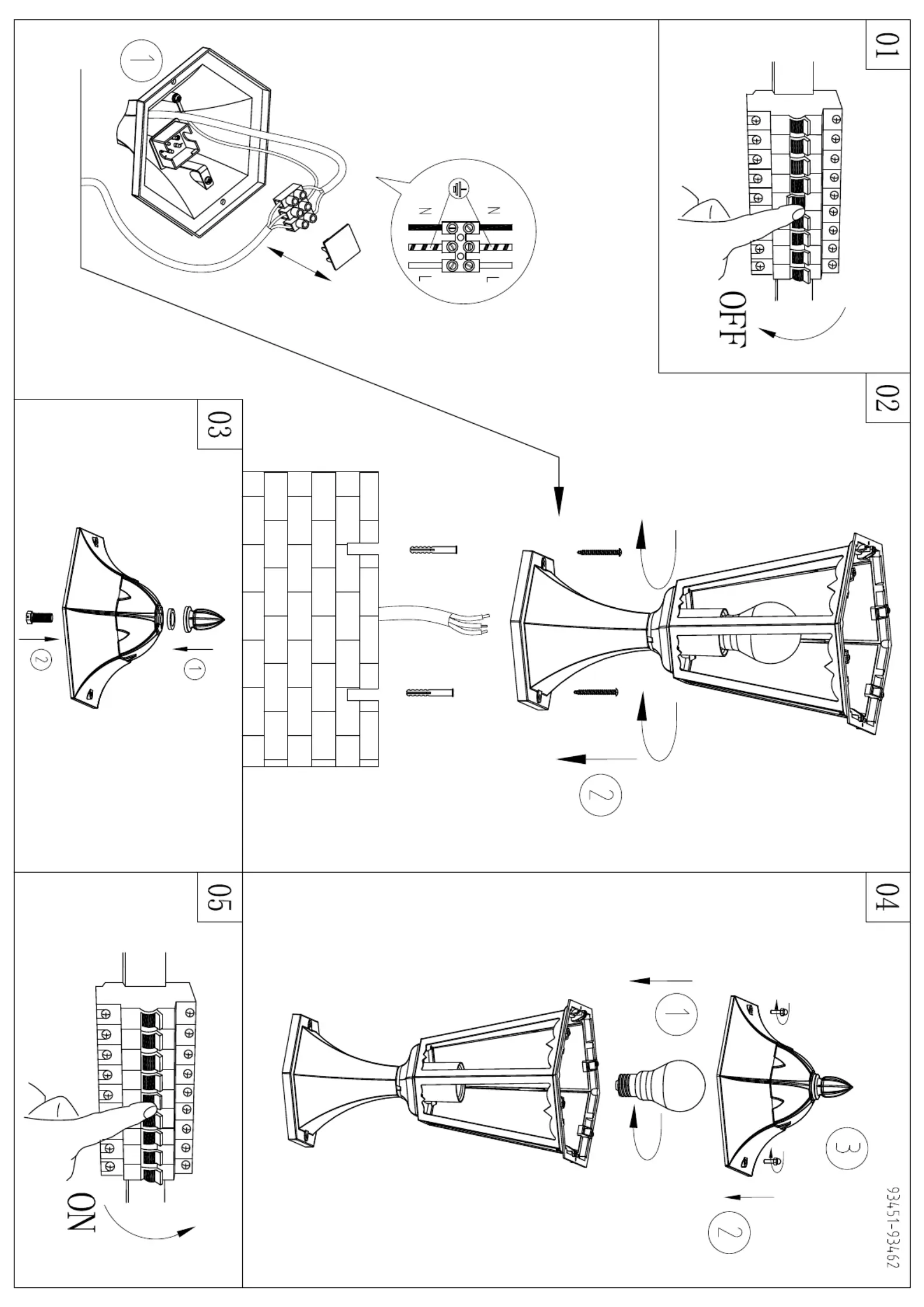 01

OFF

02

1

N
N
L
L

2

03

1
2

04

1
2
3

93451-93462

05

ON