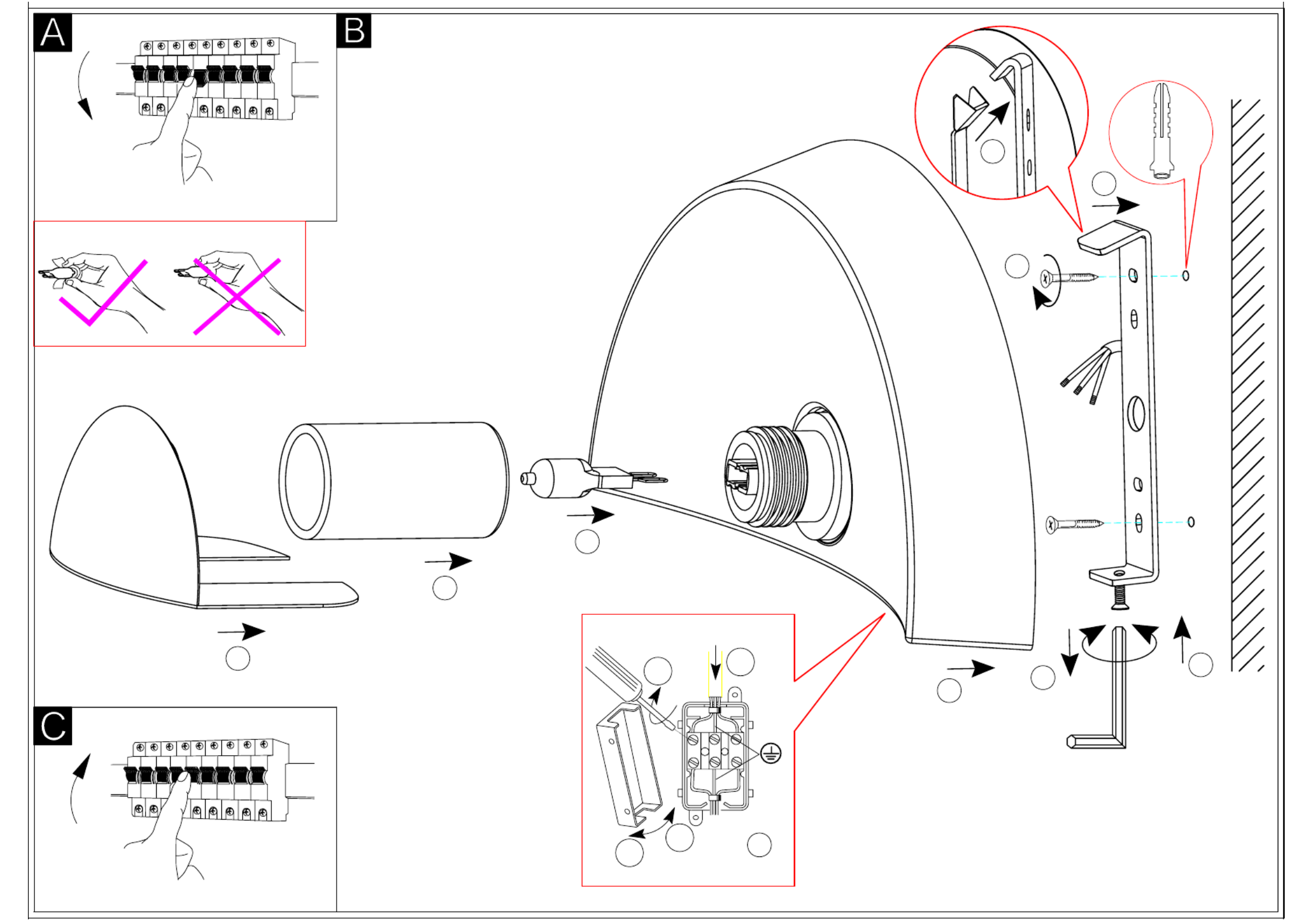 A

B

C