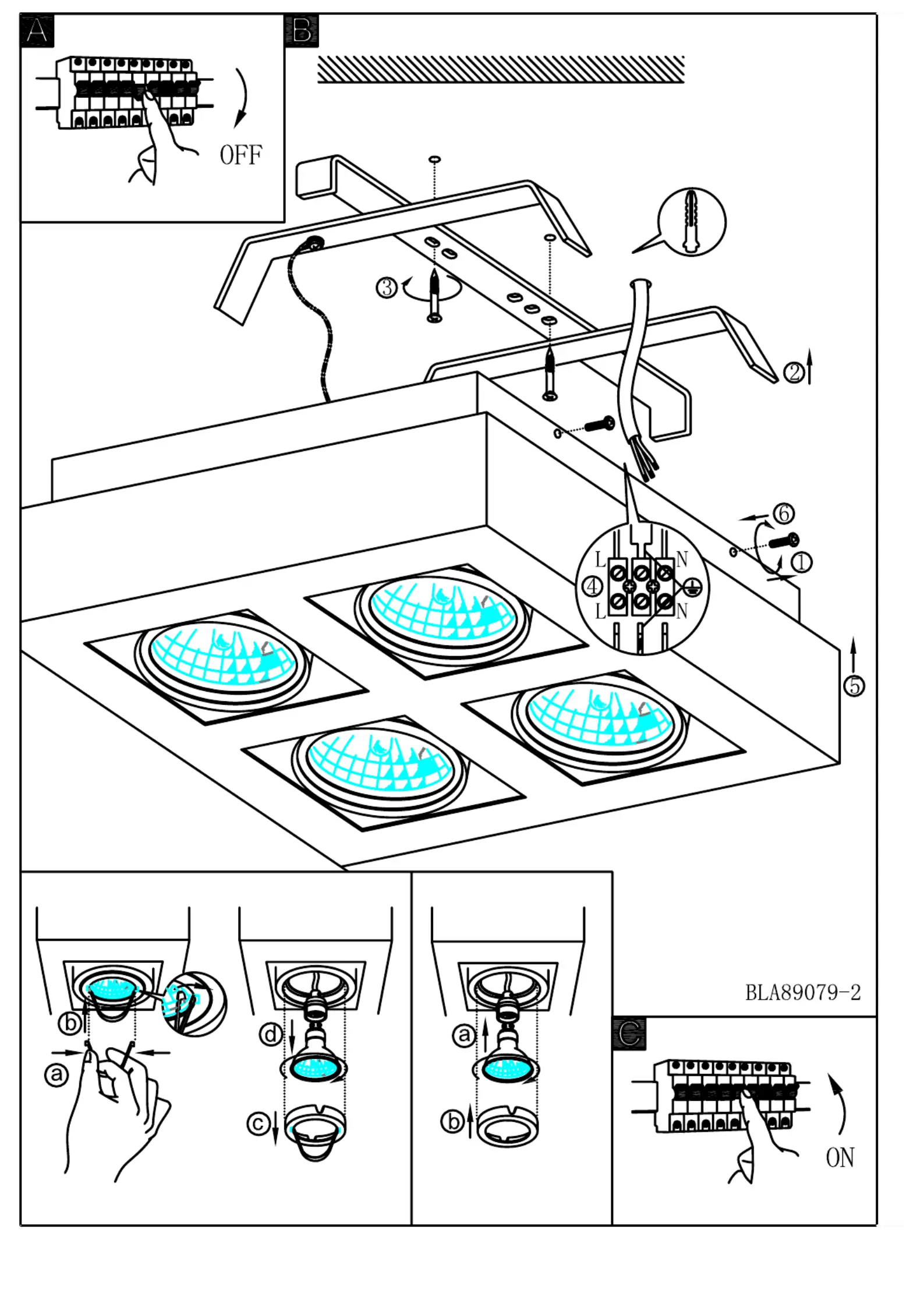 A

OFF

B

③

②

⑥

①

L N

④

L N

⑤

ⓑ

ⓐ

ⓓ

ⓒ

ⓐ

ⓑ

BLA89079-2

C

ON