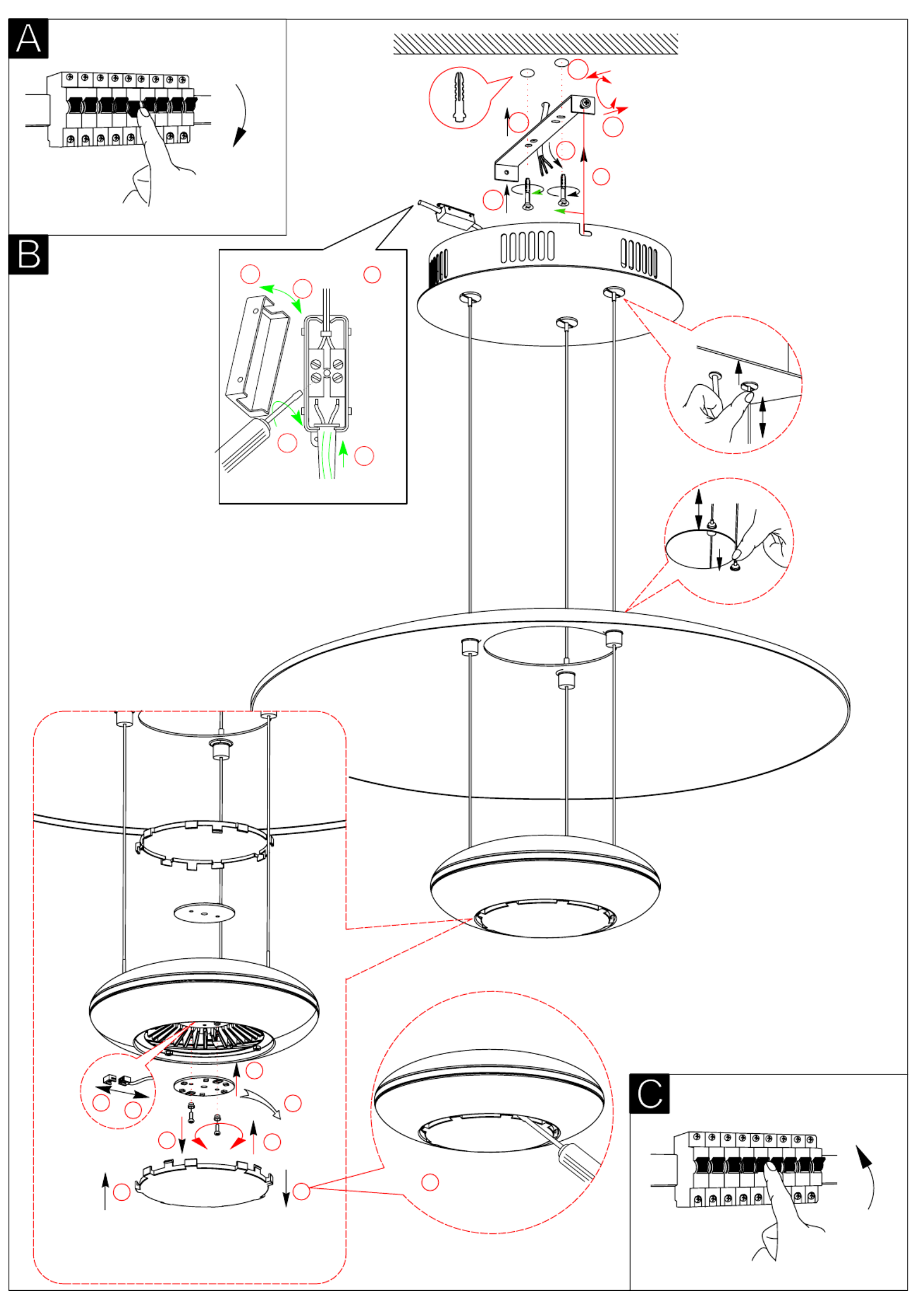 A

B

C