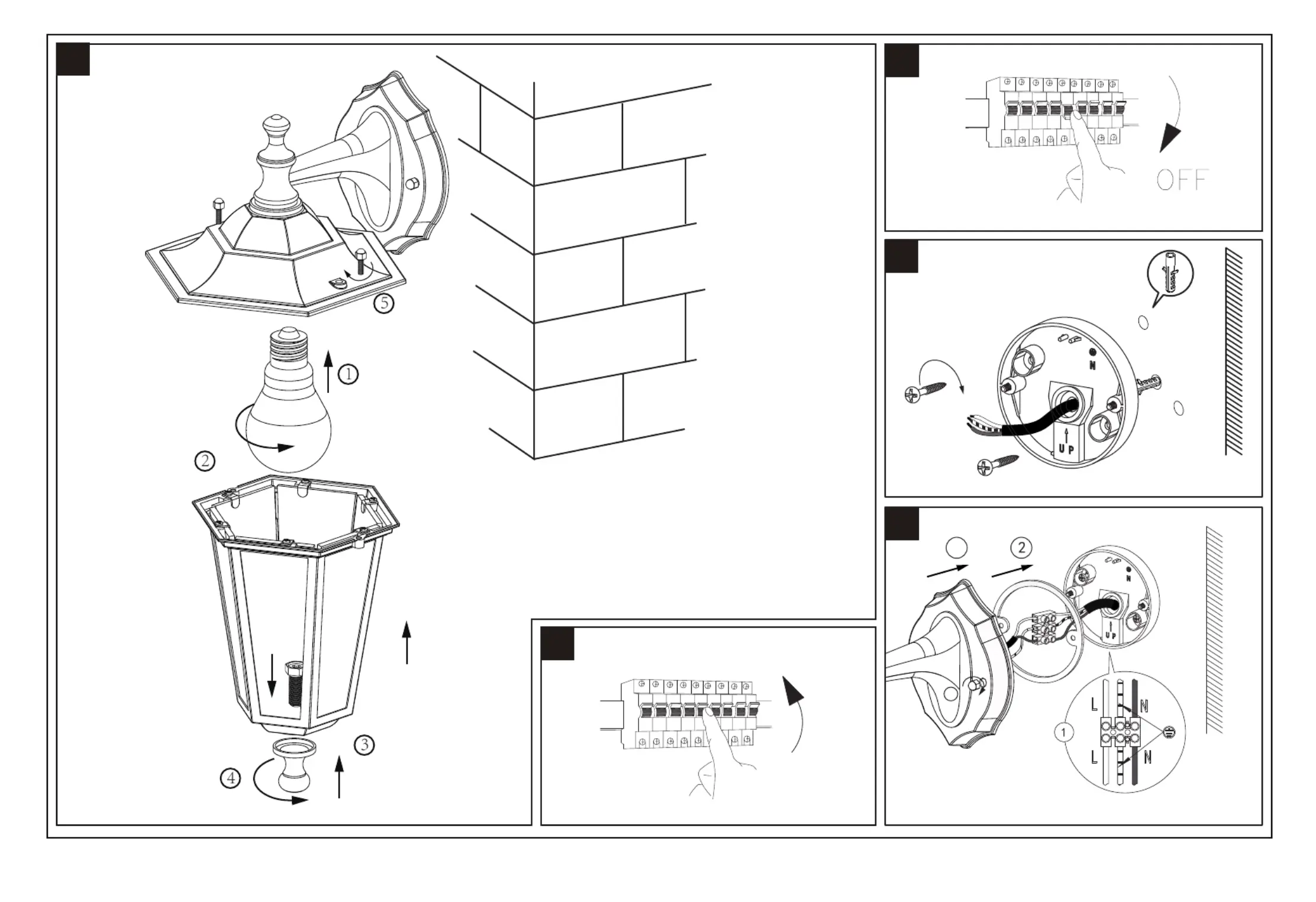 5

1

2

3

4

OFF

N

UP

2

N

UP

L

N

1

L

N