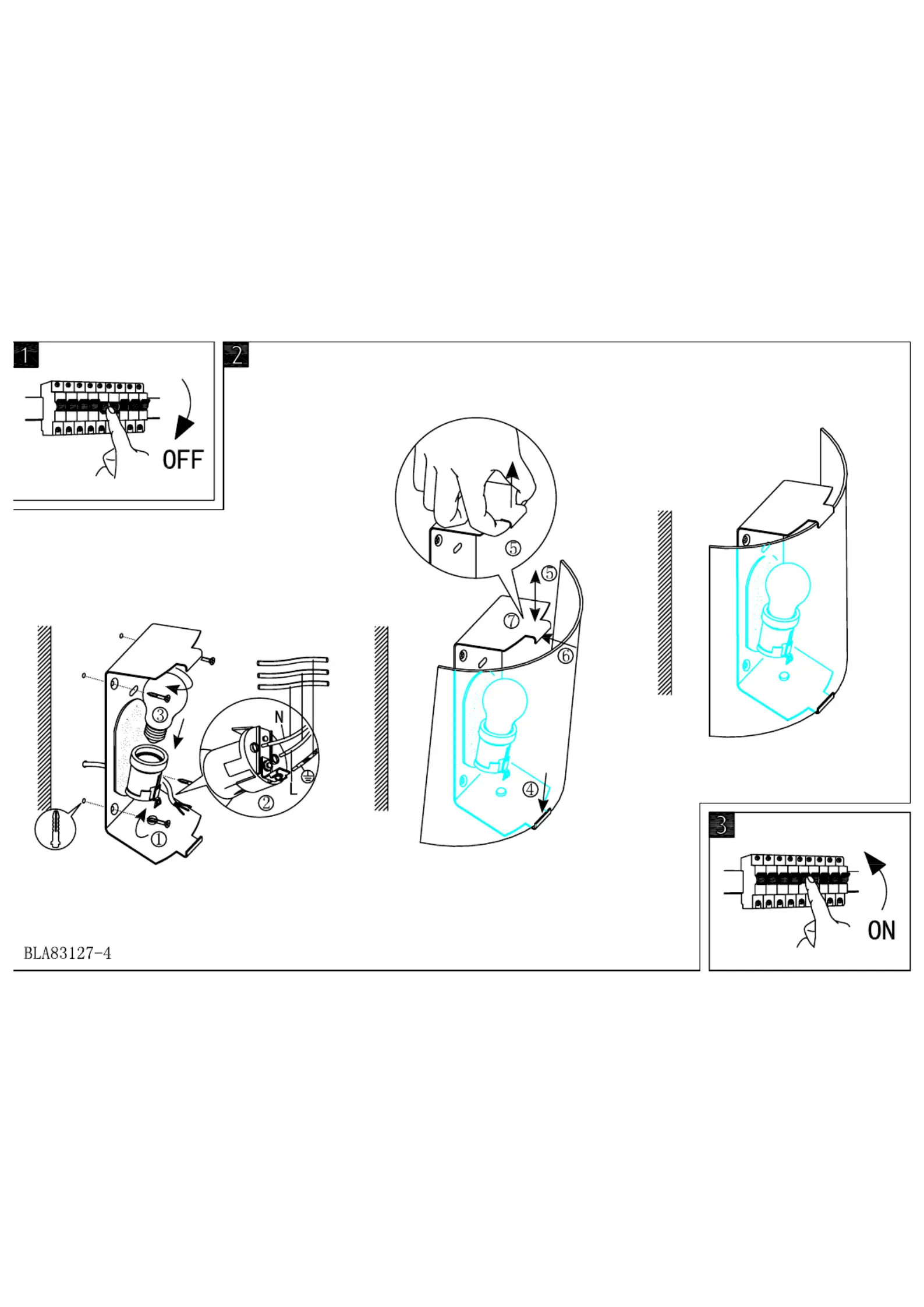 1

OFF

2

③

N

L

②

①

⑤

⑤

⑦

⑥

④

3

ON

BLA83127-4