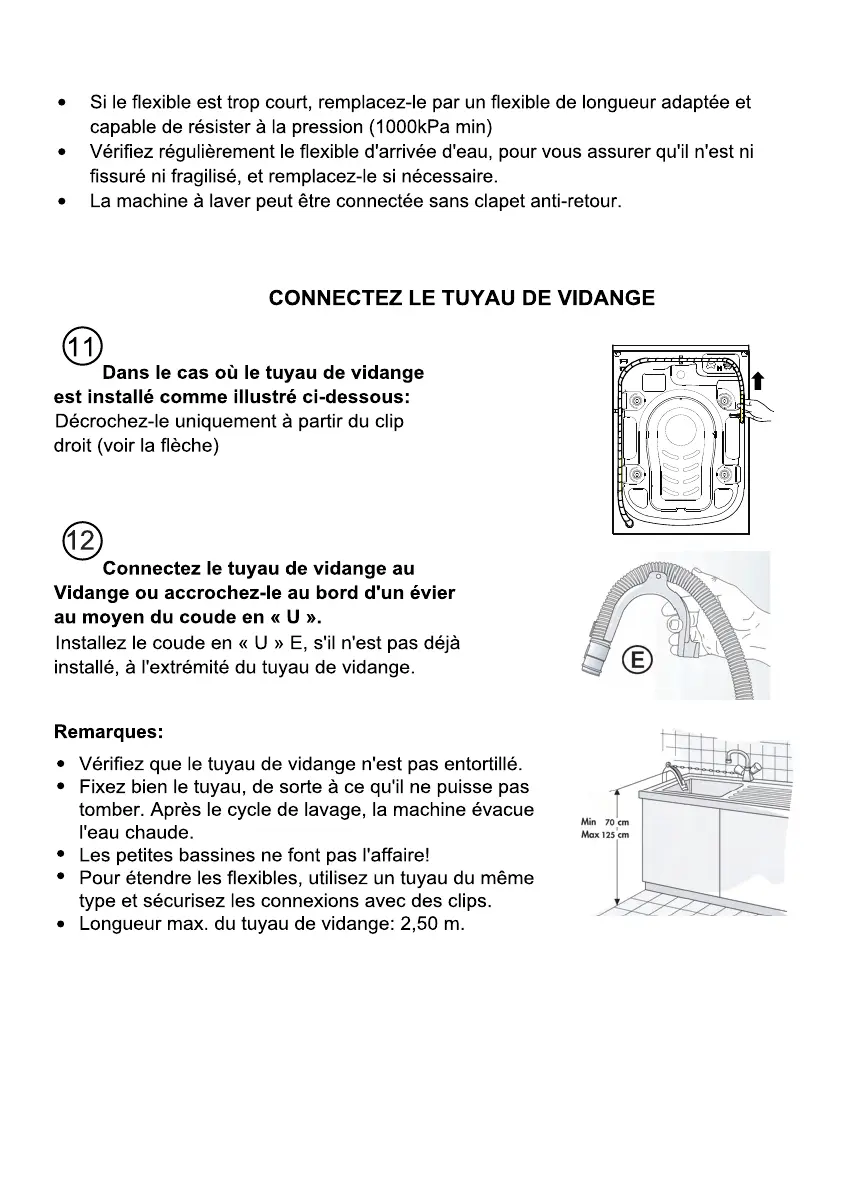 • Si le flexible est trop court, remplacez-le par un flexible de longueur adaptée et capable de résister à la pression (1000kPa min)
• Vérifiez régulièrement le flexible d'arrivée d'eau, pour vous assurer qu'il n'est ni fissuré ni fragilisé, et remplacez-le si nécessaire.
• La machine à laver peut être connectée sans clapet anti-retour.

CONNECTEZ LE TUYAU DE VIDANGE

11

Dans le cas où le tuyau de vidange est installé comme illustré ci-dessous:
Décrochez-le uniquement à partir du clip droit (voir la flèche)

12

Connectez le tuyau de vidange au Vidange ou accrochez-le au bord d'un évier au moyen du coude en « U ».
Installez le coude en « U » E, s'il n'est pas déjà installé, à l'extrémité du tuyau de vidange.

E

Remarques:
• Vérifiez que le tuyau de vidange n'est pas entortillé.
• Fixez bien le tuyau, de sorte à ce qu'il ne puisse pas tomber. Après le cycle de lavage, la machine évacue l'eau chaude.
• Les petites bassines ne font pas l'affaire!
• Pour étendre les flexibles, utilisez un tuyau du même type et sécurisez les connexions avec des clips.
• Longueur max. du tuyau de vidange: 2,50 m.

Min 70 cm
Max 125 cm