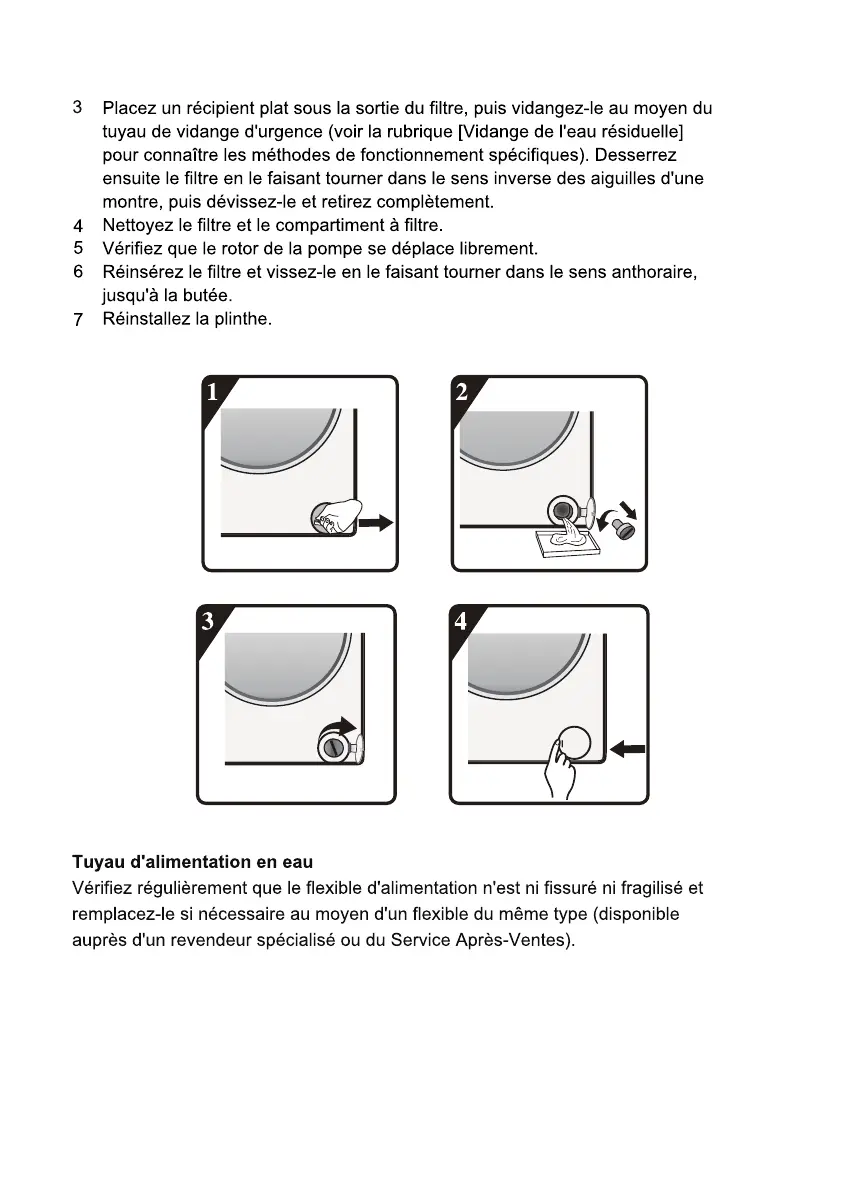 3 Placez un récipient plat sous la sortie du filtre, puis vidangez-le au moyen du tuyau de vidange d'urgence (voir la rubrique [Vidange de l'eau résiduelle] pour connaître les méthodes de fonctionnement spécifiques). Desserrez ensuite le filtre en le faisant tourner dans le sens inverse des aiguilles d'une montre, puis dévissez-le et retirez complètement.
4 Nettoyez le filtre et le compartiment à filtre.
5 Vérifiez que le rotor de la pompe se déplace librement.
6 Réinsérez le filtre et vissez-le en le faisant tourner dans le sens anthoraire, jusqu'à la butée.
7 Réinstallez la plinthe.

1

2

3

4

Tuyau d'alimentation en eau
Vérifiez régulièrement que le flexible d'alimentation n'est ni fissuré ni fragilisé et remplacez-le si nécessaire au moyen d'un flexible du même type (disponible auprès d'un revendeur spécialisé ou du Service Après-Ventes).