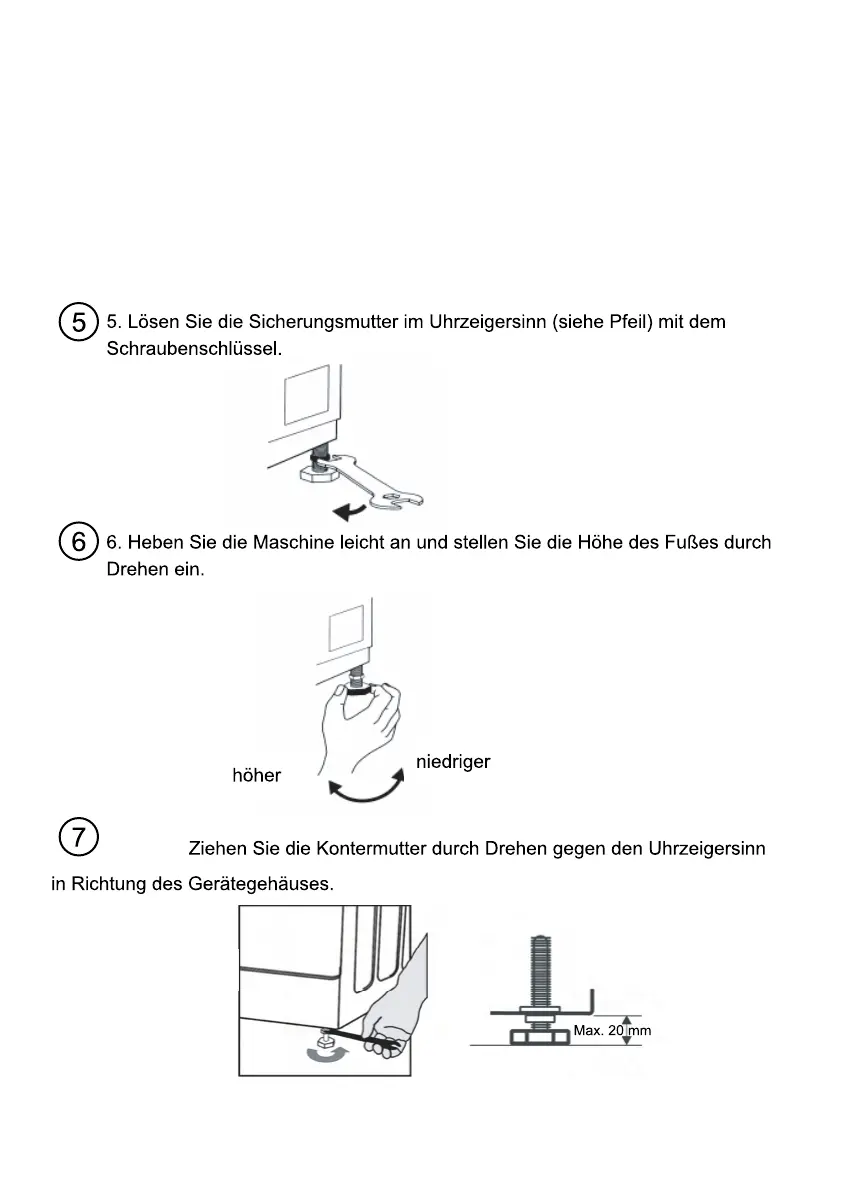 5

5. Lösen Sie die Sicherungsmutter im Uhrzeigersinn (siehe Pfeil) mit dem Schraubenschlüssel.

6

6. Heben Sie die Maschine leicht an und stellen Sie die Höhe des Fußes durch Drehen ein.

höher

niedriger

7

Ziehen Sie die Kontermutter durch Drehen gegen den Uhrzeigersinn in Richtung des Gerätegehäuses.

Max. 20 mm