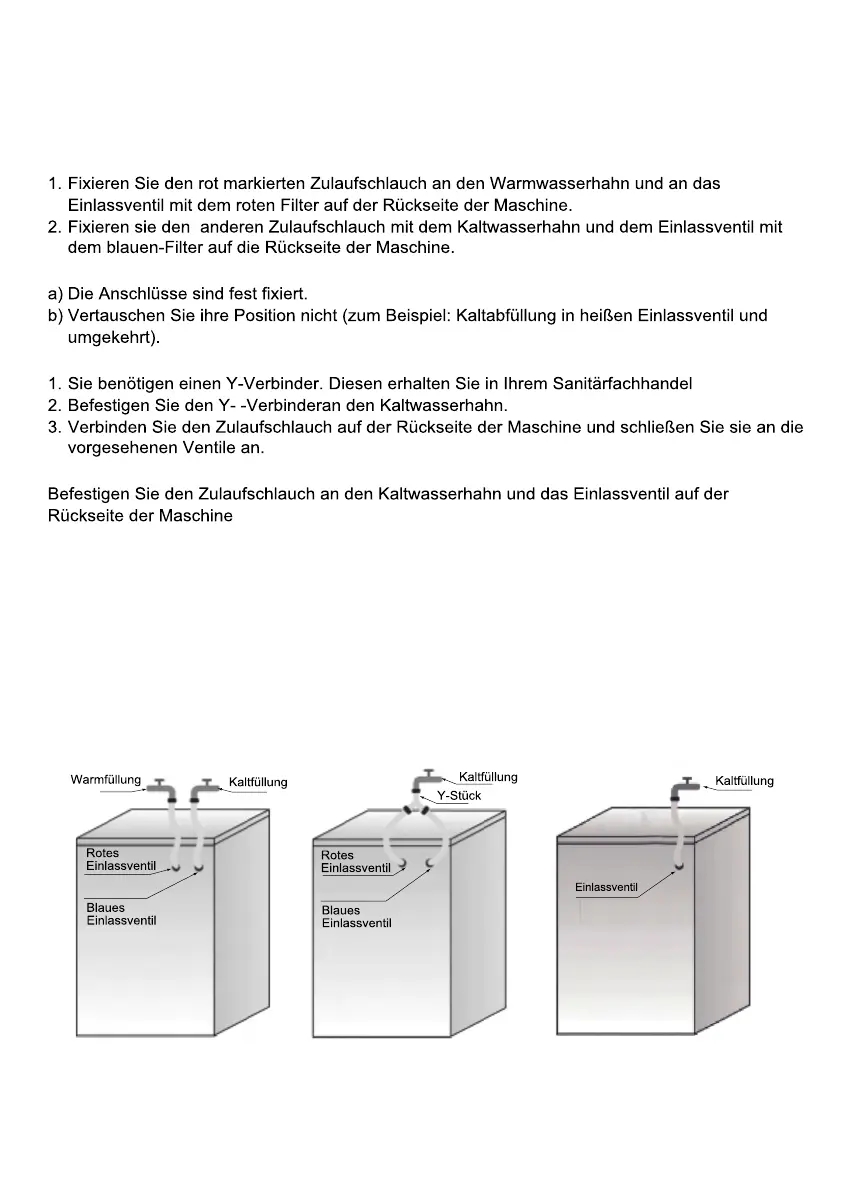 1. Fixieren Sie den rot markierten Zulaufschlauch an den Warmwasserhahn und an das Einlassventil mit dem roten Filter auf der Rückseite der Maschine.
2. Fixieren sie den  anderen Zulaufschlauch mit dem Kaltwasserhahn und dem Einlassventil mit dem blauen-Filter auf die Rückseite der Maschine.

a) Die Anschlüsse sind fest fixiert.
b) Vertauschen Sie ihre Position nicht (zum Beispiel: Kaltabfüllung in heißen Einlassventil und umgekehrt).

1. Sie benötigen einen Y-Verbinder. Diesen erhalten Sie in Ihrem Sanitärfachhandel
2. Befestigen Sie den Y- -Verbinderan den Kaltwasserhahn.
3. Verbinden Sie den Zulaufschlauch auf der Rückseite der Maschine und schließen Sie sie an die vorgesehenen Ventile an.

Befestigen Sie den Zulaufschlauch an den Kaltwasserhahn und das Einlassventil auf der Rückseite der Maschine

Warmfüllung
Kaltfüllung
Rotes Einlassventil
Blaues Einlassventil

Kaltfüllung
Y-Stück
Rotes Einlassventil
Blaues Einlassventil

Kaltfüllung
Einlassventil