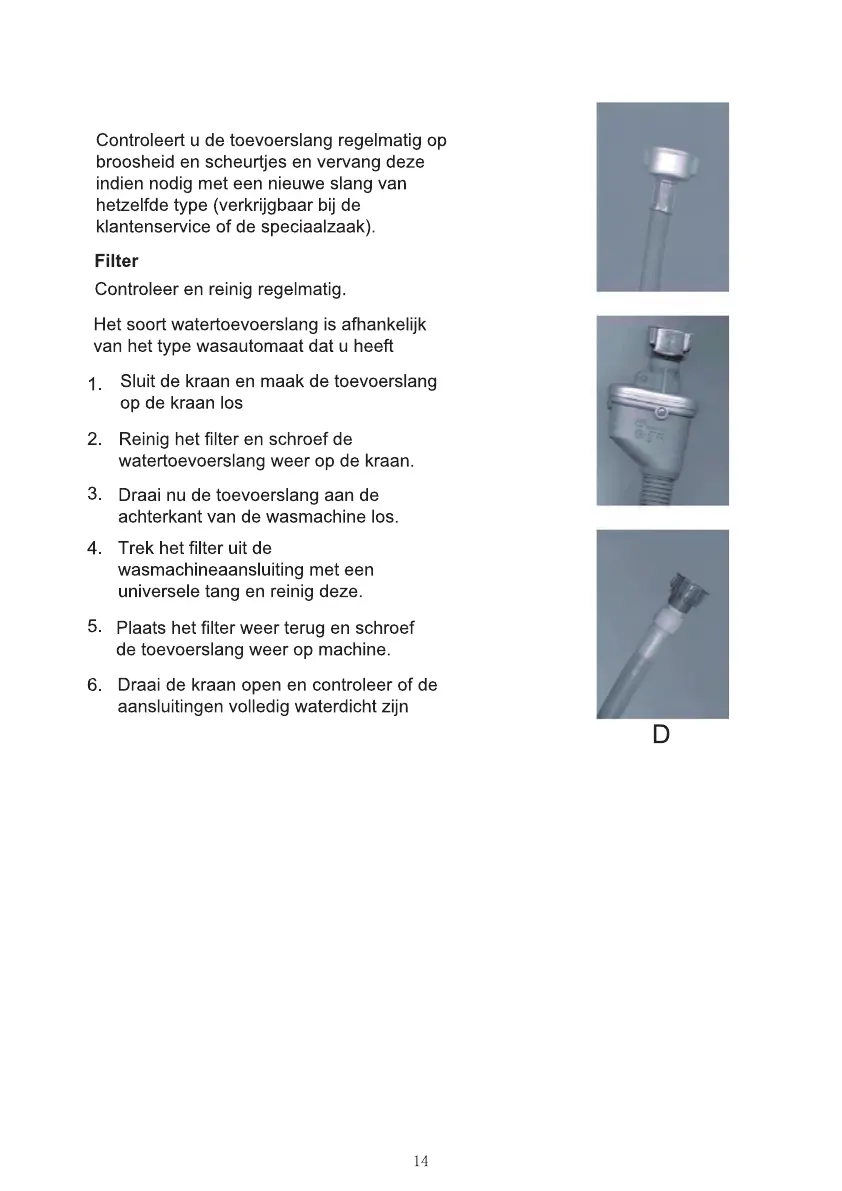 Controleert u de toevoerslang regelmatig op broosheid en scheurtjes en vervang deze indien nodig met een nieuwe slang van hetzelfde type (verkrijgbaar bij de klantenservice of de speciaalzaak).

Filter

Controleer en reinig regelmatig.

Het soort watertoevoerslang is afhankelijk van het type wasautomaat dat u heeft

1. Sluit de kraan en maak de toevoerslang op de kraan los

2. Reinig het filter en schroef de watertoevoerslang weer op de kraan.

3. Draai nu de toevoerslang aan de achterkant van de wasmachine los.

4. Trek het filter uit de wasmachineaansluiting met een universele tang en reinig deze.

5. Plaats het filter weer terug en schroef de toevoerslang weer op machine.

6. Draai de kraan open en controleer of de aansluitingen volledig waterdicht zijn

D

14