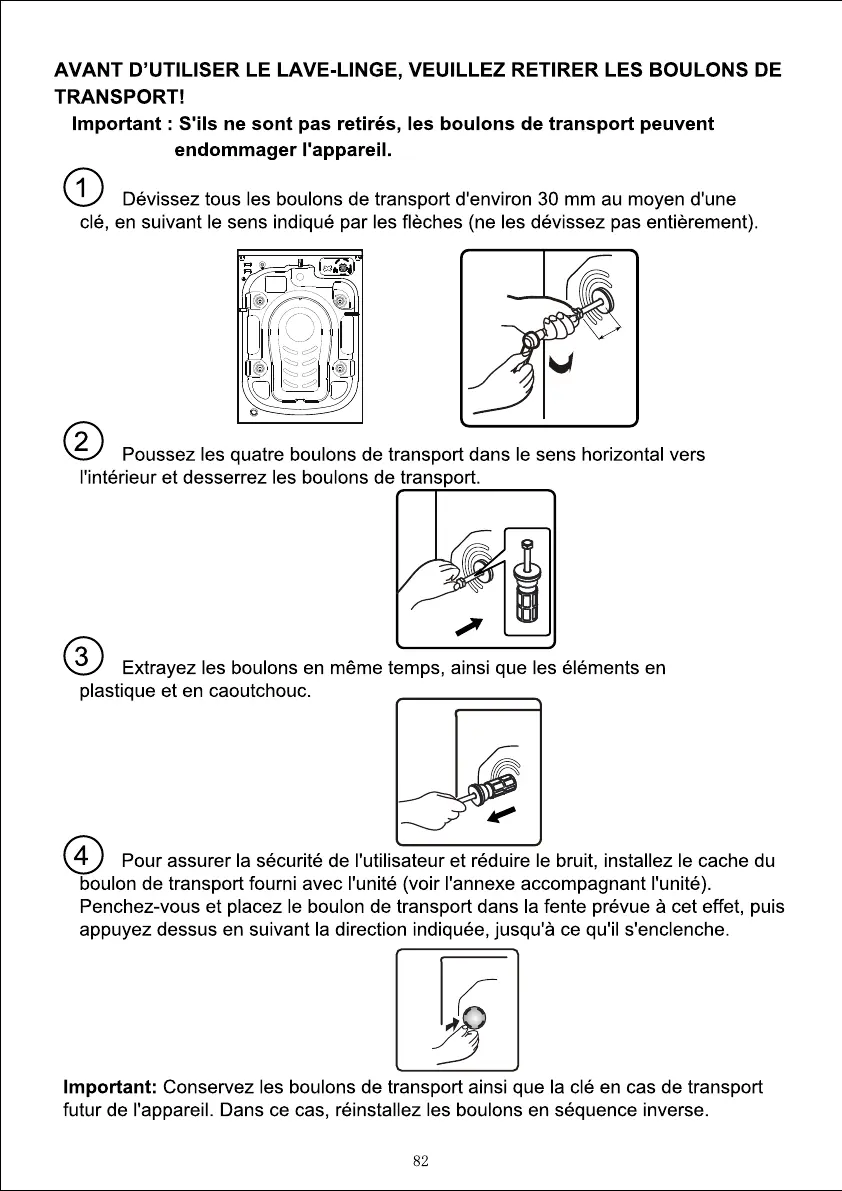 AVANT D'UTILISER LE LAVE-LINGE, VEUILLEZ RETIRER LES BOULONS DE TRANSPORT!

Important : S'ils ne sont pas retirés, les boulons de transport peuvent endommager l'appareil.

1 Dévissez tous les boulons de transport d'environ 30 mm au moyen d'une clé, en suivant le sens indiqué par les flèches (ne les dévissez pas entièrement).

2 Poussez les quatre boulons de transport dans le sens horizontal vers l'intérieur et desserrez les boulons de transport.

3 Extrayez les boulons en même temps, ainsi que les éléments en plastique et en caoutchouc.

4 Pour assurer la sécurité de l'utilisateur et réduire le bruit, installez le cache du boulon de transport fourni avec l'unité (voir l'annexe accompagnant l'unité). Penchez-vous et placez le boulon de transport dans la fente prévue à cet effet, puis appuyez dessus en suivant la direction indiquée, jusqu'à ce qu'il s'enclenche.

Important: Conservez les boulons de transport ainsi que la clé en cas de transport futur de l'appareil. Dans ce cas, réinstallez les boulons en séquence inverse.

82