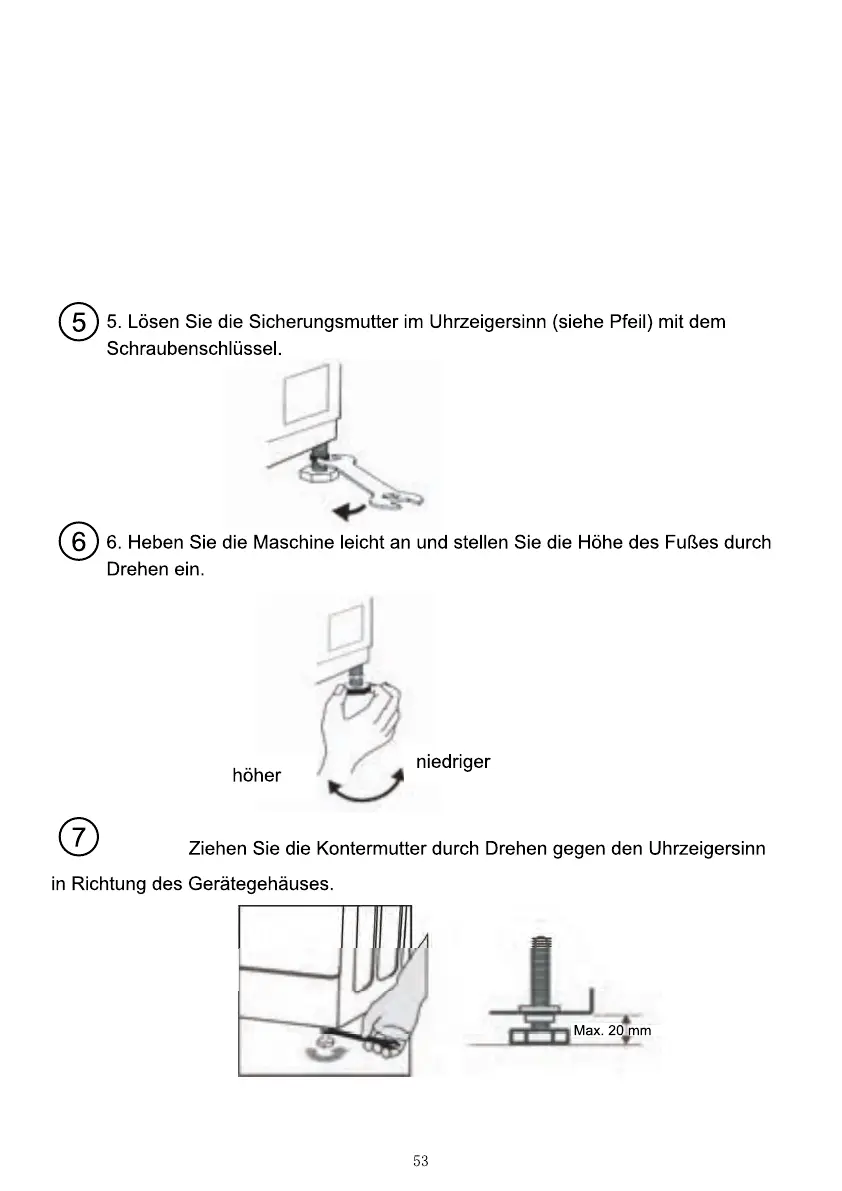 5 5. Lösen Sie die Sicherungsmutter im Uhrzeigersinn (siehe Pfeil) mit dem Schraubenschlüssel.

6 6. Heben Sie die Maschine leicht an und stellen Sie die Höhe des Fußes durch Drehen ein.

höher

niedriger

7 Ziehen Sie die Kontermutter durch Drehen gegen den Uhrzeigersinn in Richtung des Gerätegehäuses.

Max. 20 mm

53