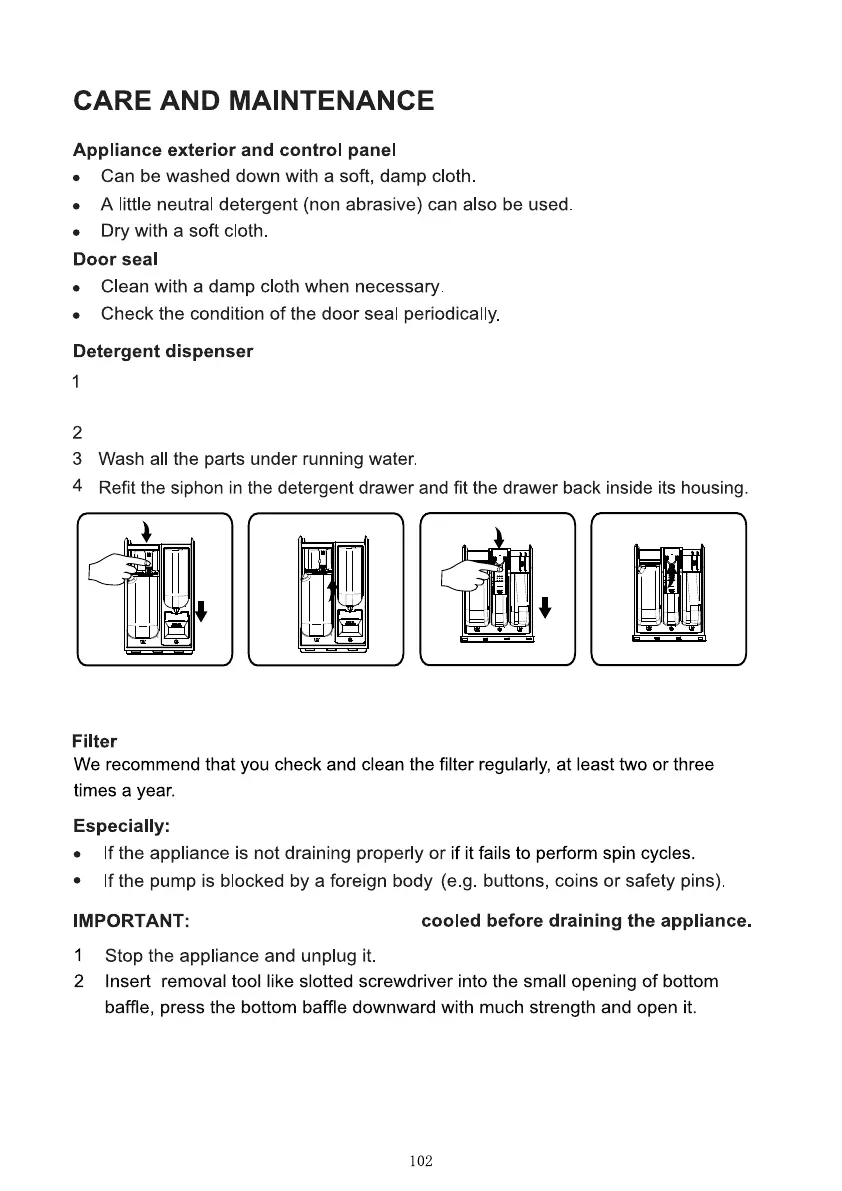 CARE AND MAINTENANCE

Appliance exterior and control panel

- Can be washed down with a soft, damp cloth.
- A little neutral detergent (non abrasive) can also be used.
- Dry with a soft cloth.

Door seal

- Clean with a damp cloth when necessary.
- Check the condition of the door seal periodically.

Detergent dispenser

1

2

3 Wash all the parts under running water.

4 Refit the siphon in the detergent drawer and fit the drawer back inside its housing.

Filter

We recommend that you check and clean the filter regularly, at least two or three times a year.

Especially:

- If the appliance is not draining properly or if it fails to perform spin cycles.
- If the pump is blocked by a foreign body (e.g. buttons, coins or safety pins).

IMPORTANT: cooled before draining the appliance.

1 Stop the appliance and unplug it.

2 Insert removal tool like slotted screwdriver into the small opening of bottom baffle, press the bottom baffle downward with much strength and open it.

102