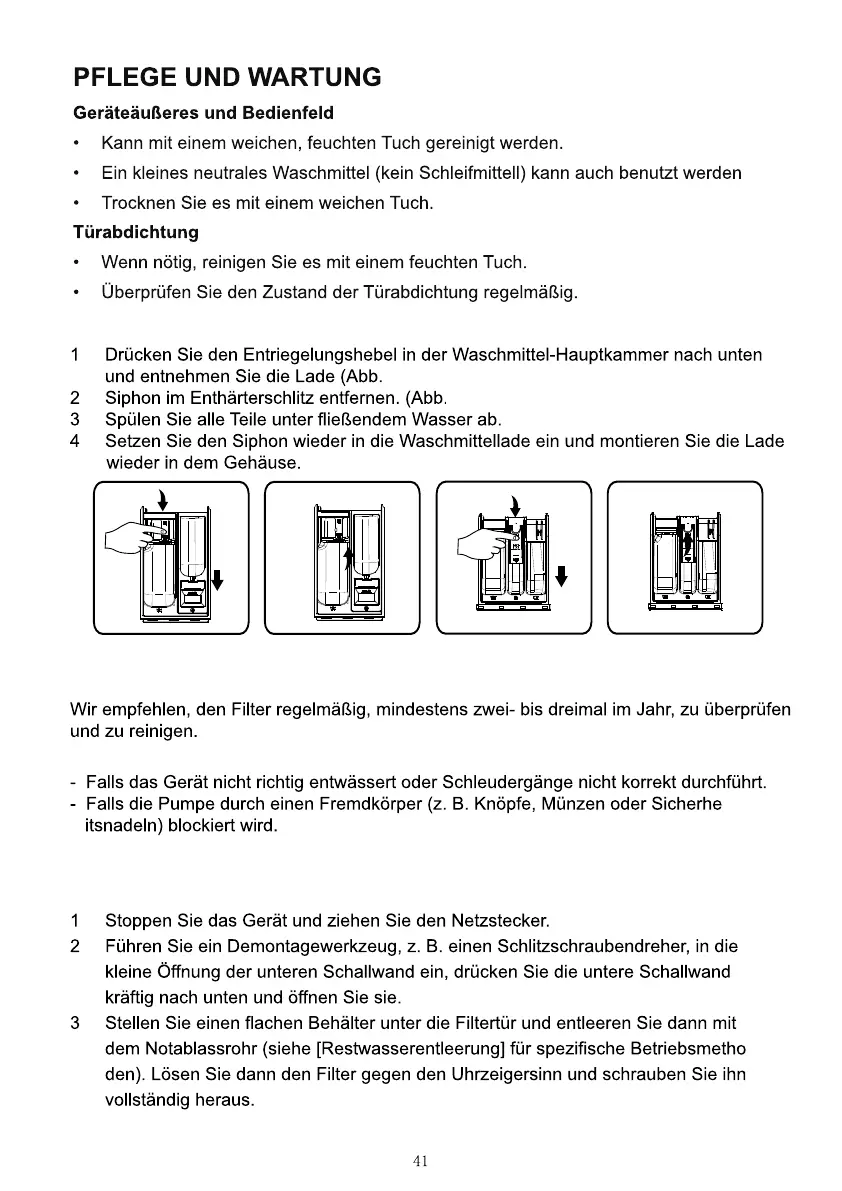 PFLEGE UND WARTUNG

Geräteäußeres und Bedienfeld

• Kann mit einem weichen, feuchten Tuch gereinigt werden.

• Ein kleines neutrales Waschmittel (kein Schleifmittell) kann auch benutzt werden

• Trocknen Sie es mit einem weichen Tuch.

Türabdichtung

• Wenn nötig, reinigen Sie es mit einem feuchten Tuch.

• Überprüfen Sie den Zustand der Türabdichtung regelmäßig.

1 Drücken Sie den Entriegelungshebel in der Waschmittel-Hauptkammer nach unten und entnehmen Sie die Lade (Abb.
2 Siphon im Enthärterschlitz entfernen. (Abb.
3 Spülen Sie alle Teile unter fließendem Wasser ab.
4 Setzen Sie den Siphon wieder in die Waschmittellade ein und montieren Sie die Lade wieder in dem Gehäuse.

Wir empfehlen, den Filter regelmäßig, mindestens zwei- bis dreimal im Jahr, zu überprüfen und zu reinigen.

- Falls das Gerät nicht richtig entwässert oder Schleudergänge nicht korrekt durchführt.
- Falls die Pumpe durch einen Fremdkörper (z. B. Knöpfe, Münzen oder Sicherhe itsnadeln) blockiert wird.

1 Stoppen Sie das Gerät und ziehen Sie den Netzstecker.
2 Führen Sie ein Demontagewerkzeug, z. B. einen Schlitzschraubendreher, in die kleine Öffnung der unteren Schallwand ein, drücken Sie die untere Schallwand kräftig nach unten und öffnen Sie sie.
3 Stellen Sie einen flachen Behälter unter die Filtertür und entleeren Sie dann mit dem Notablassrohr (siehe [Restwasserentleerung] für spezifische Betriebsmetho den). Lösen Sie dann den Filter gegen den Uhrzeigersinn und schrauben Sie ihn vollständig heraus.

41