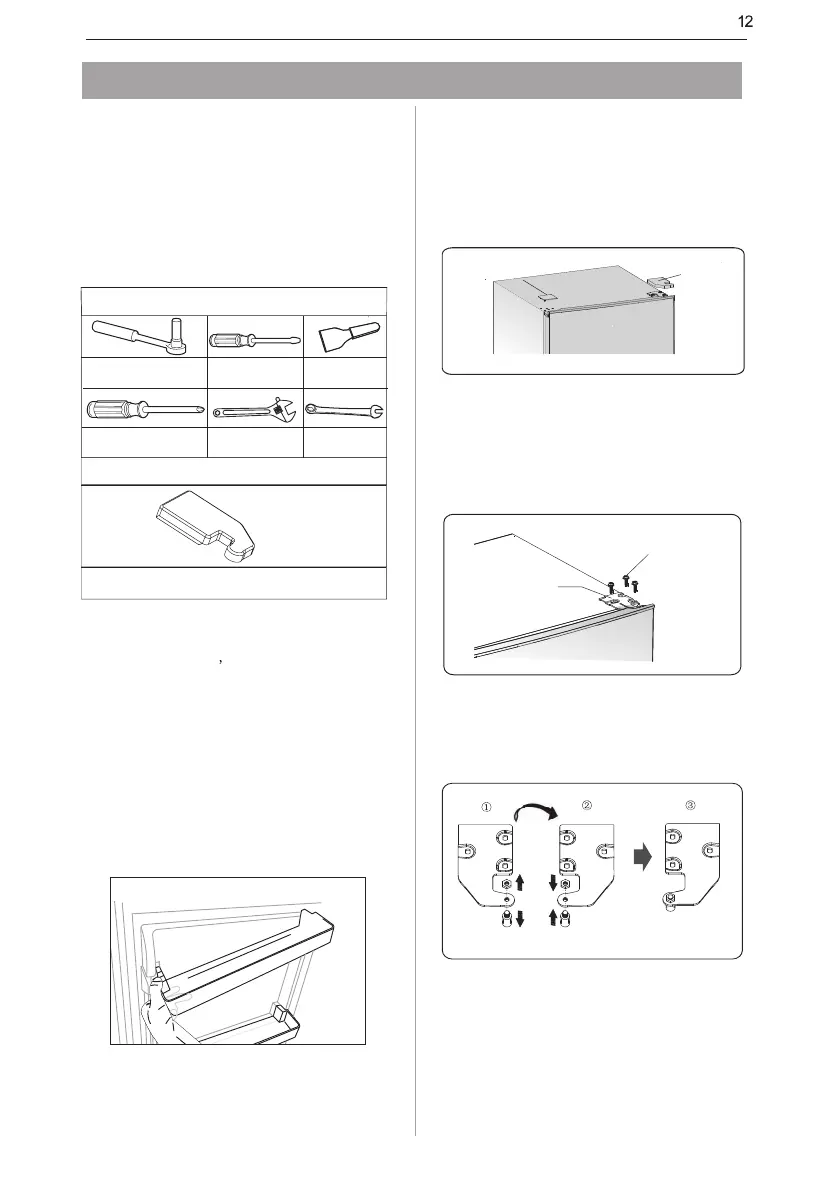 12

,

①

②

③