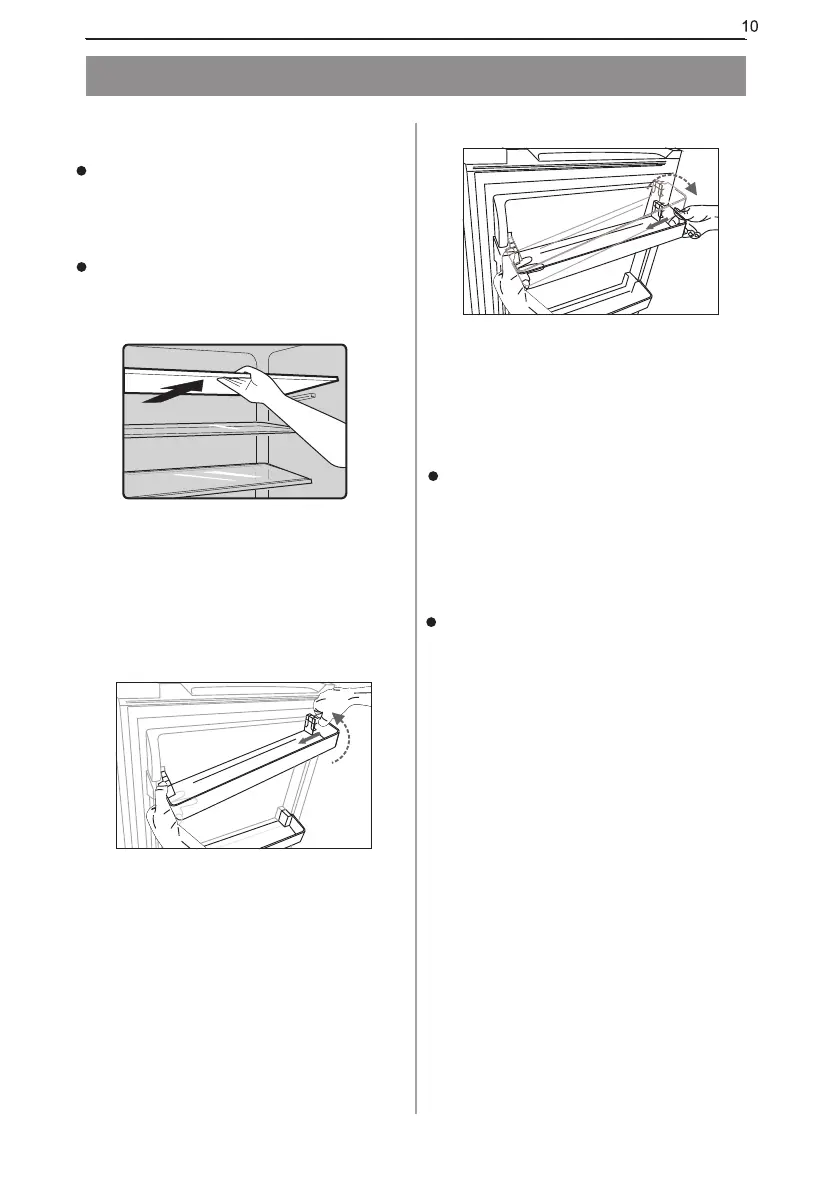 10