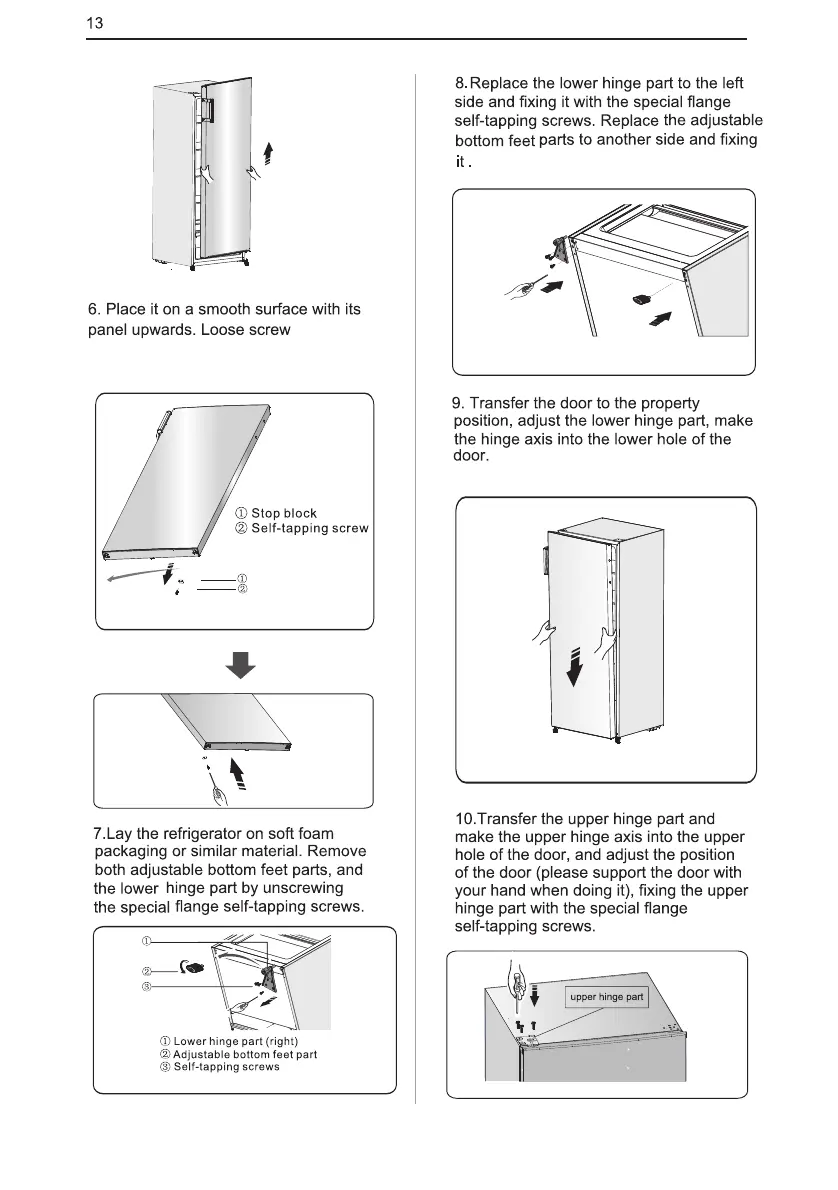 13

6. Place it on a smooth surface with its panel upwards. Loose screw

① Stop block
② Self-tapping screw
①
②

7.Lay the refrigerator on soft foam packaging or similar material. Remove both adjustable bottom feet parts, and the lower hinge part by unscrewing the special flange self-tapping screws.

①
②
③
① Lower hinge part (right)
② Adjustable bottom feet part
③ Self-tapping screws

8.Replace the lower hinge part to the left side and fixing it with the special flange self-tapping screws. Replace the adjustable bottom feet parts to another side and fixing it .

9. Transfer the door to the property position, adjust the lower hinge part, make the hinge axis into the lower hole of the door.

10.Transfer the upper hinge part and make the upper hinge axis into the upper hole of the door, and adjust the position of the door (please support the door with your hand when doing it), fixing the upper hinge part with the special flange self-tapping screws.

upper hinge part