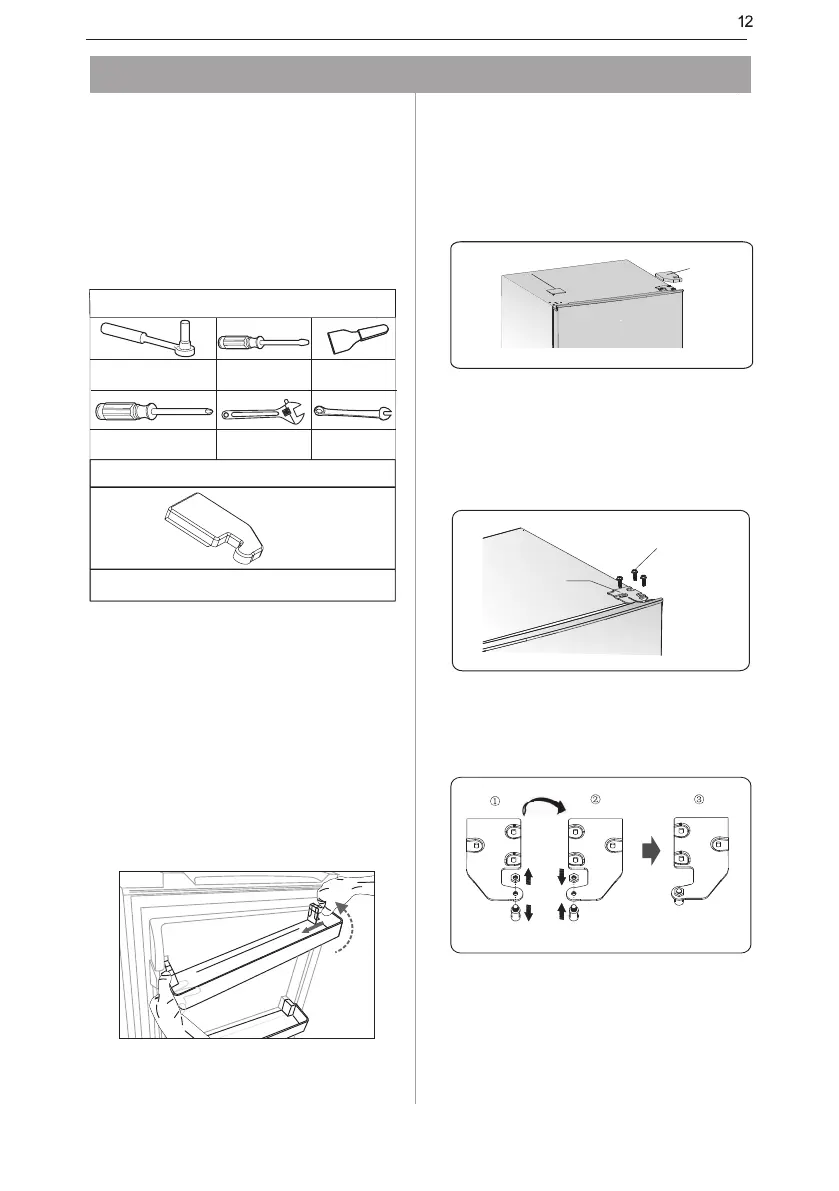 12

①

②

③